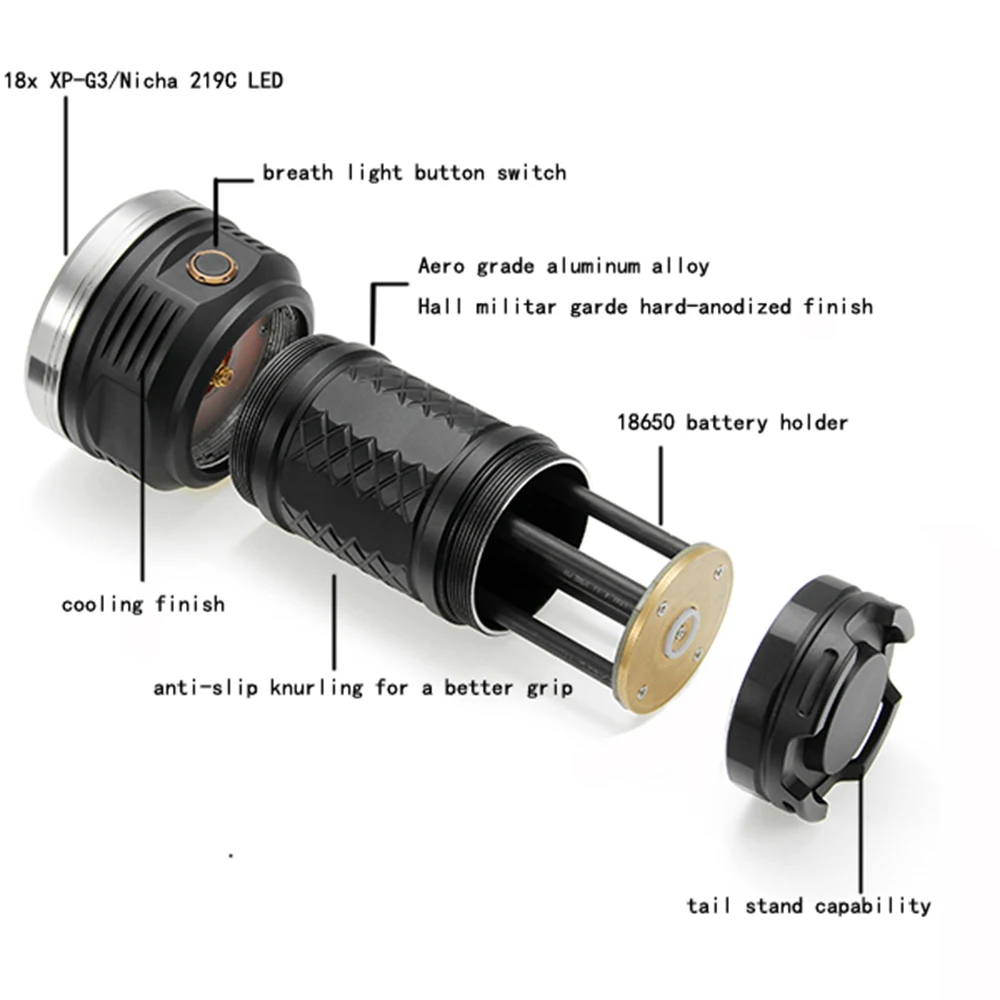 18x XP-G3/Nicha 219C LED

breath light button switch

Aero grade aluminum alloy
Hall militar garde hard-anodized finish

18650 battery holder

cooling finish

anti-slip knurling for a better grip

tail stand capability