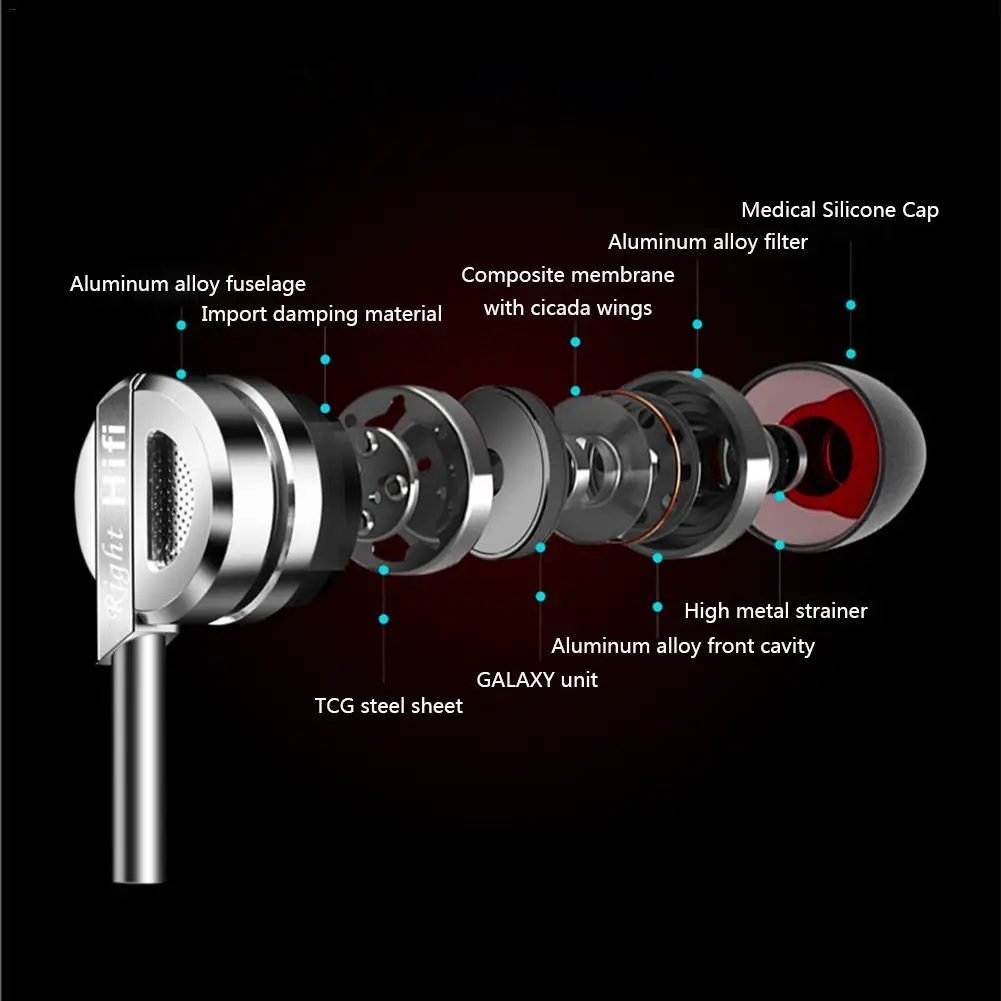 Medical Silicone Cap

Aluminum alloy filter

Composite membrane with cicada wings

Aluminum alloy fuselage

Import damping material

Right Hifi

High metal strainer

Aluminum alloy front cavity

GALAXY unit

TCG steel sheet