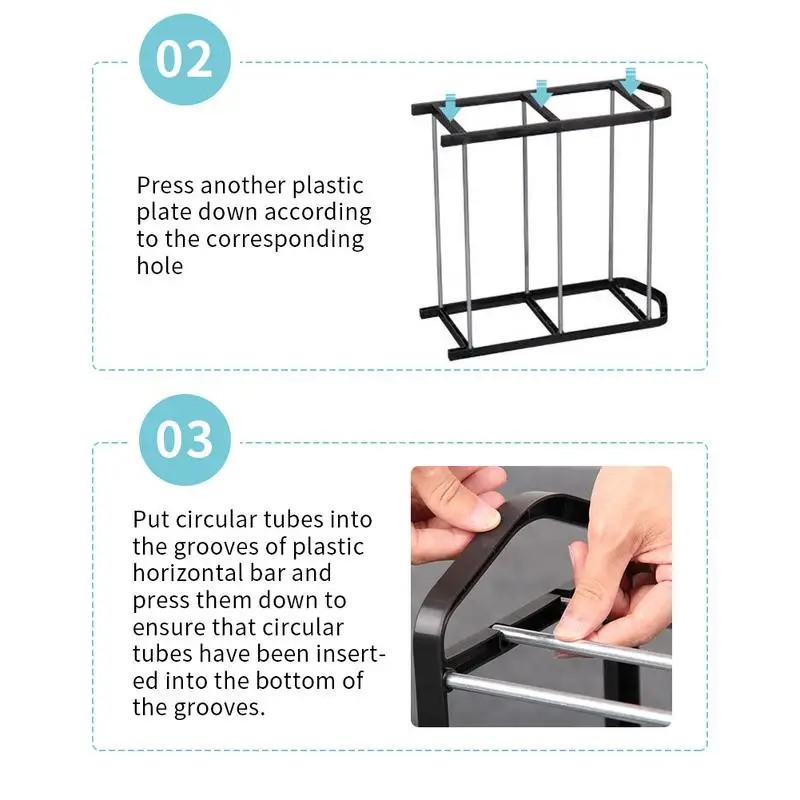 02

Press another plastic plate down according to the corresponding hole

03

Put circular tubes into the grooves of plastic horizontal bar and press them down to ensure that circular tubes have been inserted into the bottom of the grooves.