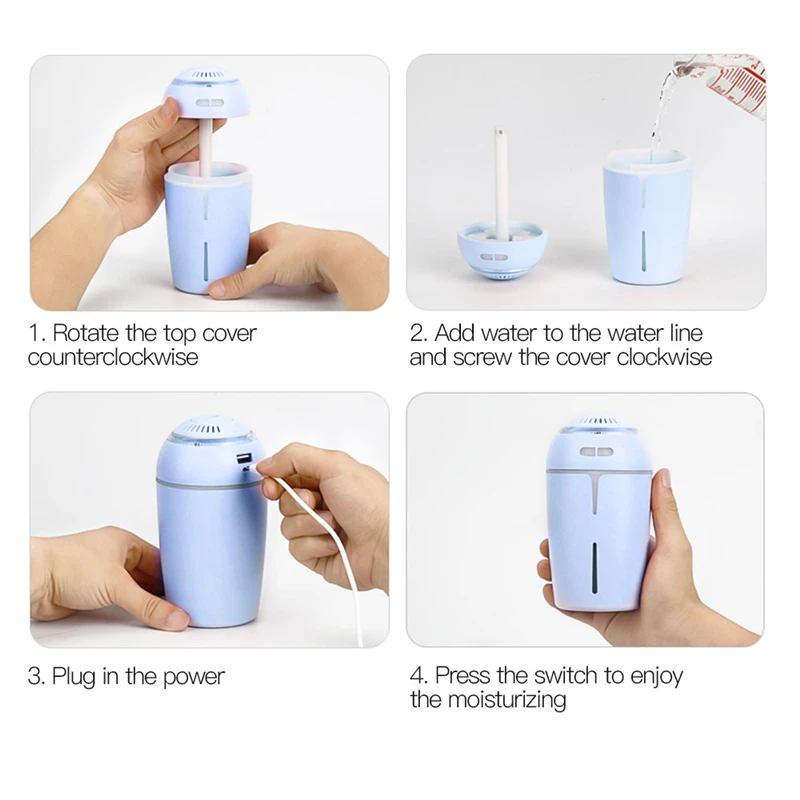 1. Rotate the top cover counterclockwise

2. Add water to the water line and screw the cover clockwise

3. Plug in the power

4. Press the switch to enjoy the moisturizing