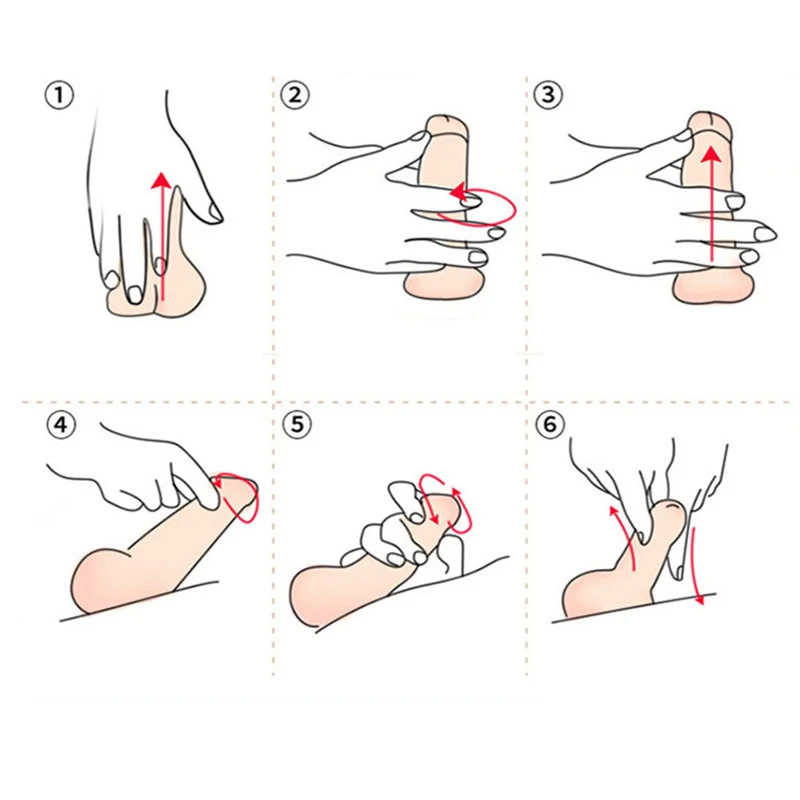 ①
②
③
④
⑤
⑥