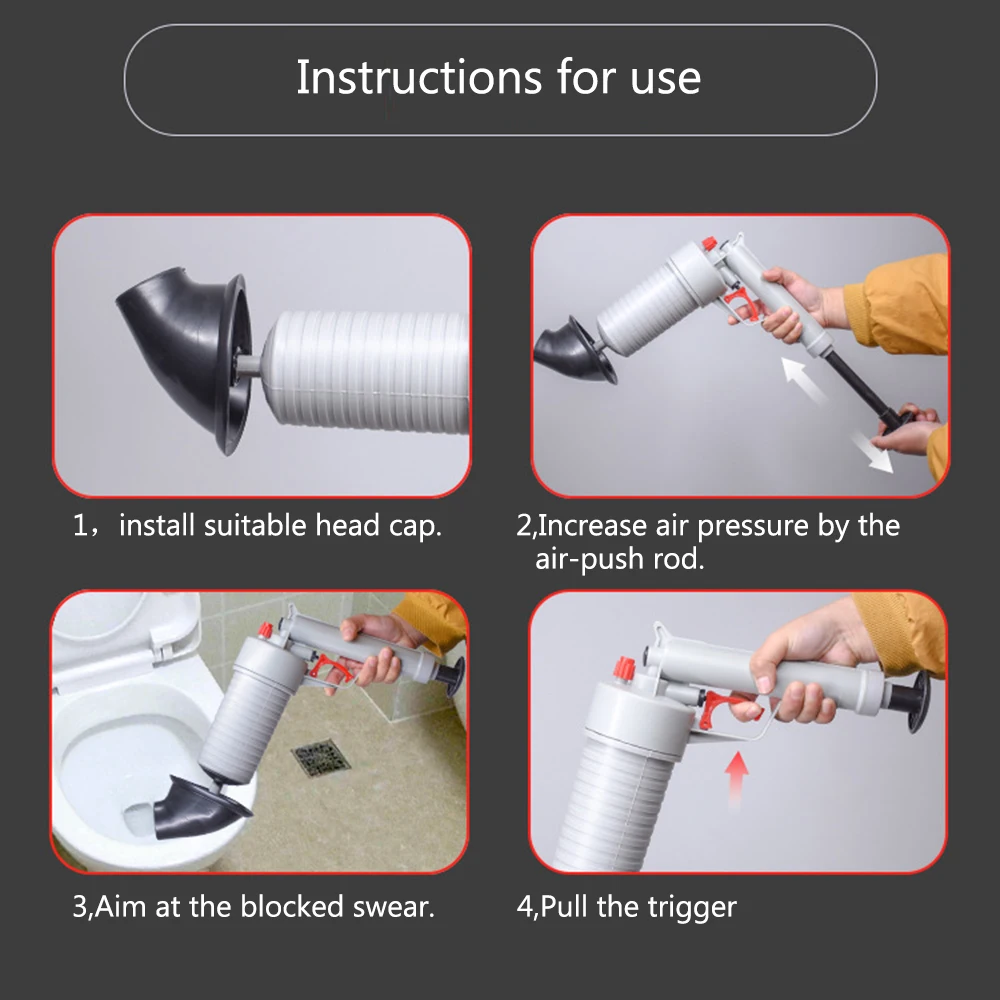 Instructions for use

1，install suitable head cap.

2,Increase air pressure by the air-push rod.

3,Aim at the blocked swear.

4,Pull the trigger