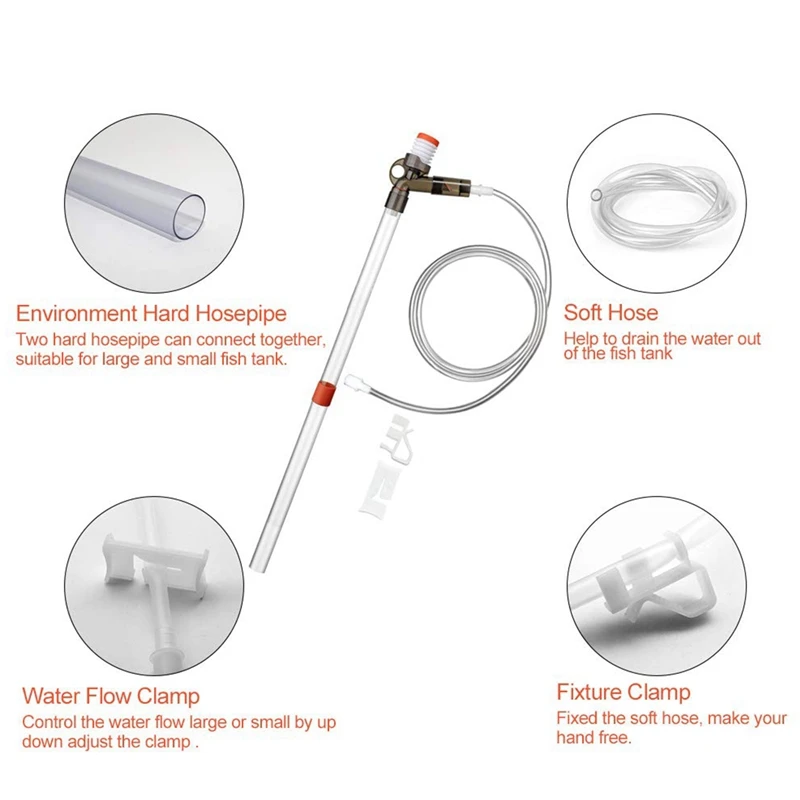 Environment Hard Hosepipe
Two hard hosepipe can connect together, suitable for large and small fish tank.

Soft Hose
Help to drain the water out of the fish tank

Water Flow Clamp
Control the water flow large or small by up down adjust the clamp .

Fixture Clamp
Fixed the soft hose, make your hand free.