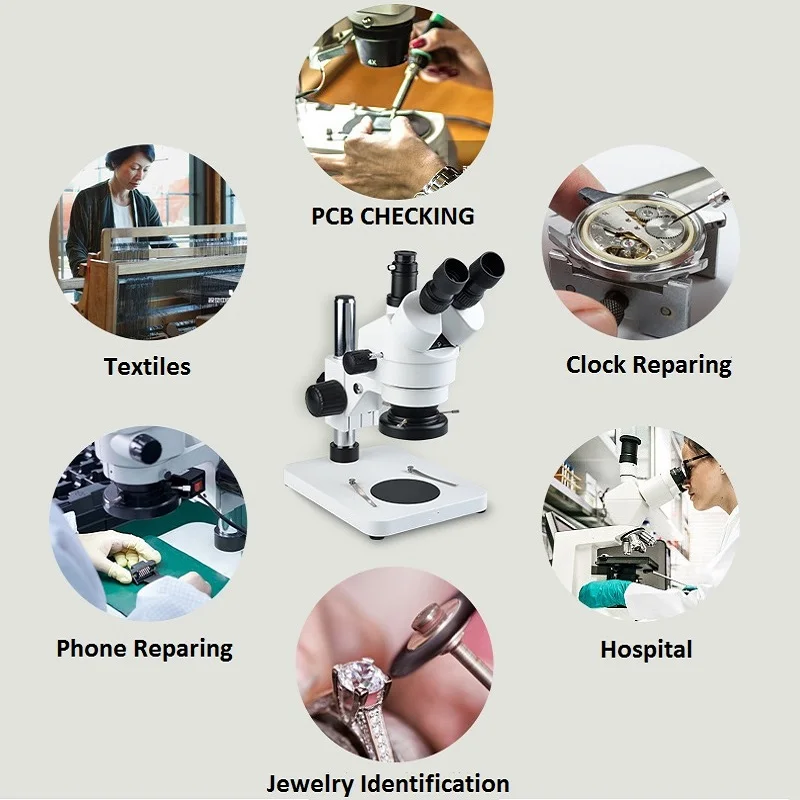 4X

PCB CHECKING

Textiles

Clock Reparing

Phone Reparing

Hospital

Jewelry Identification