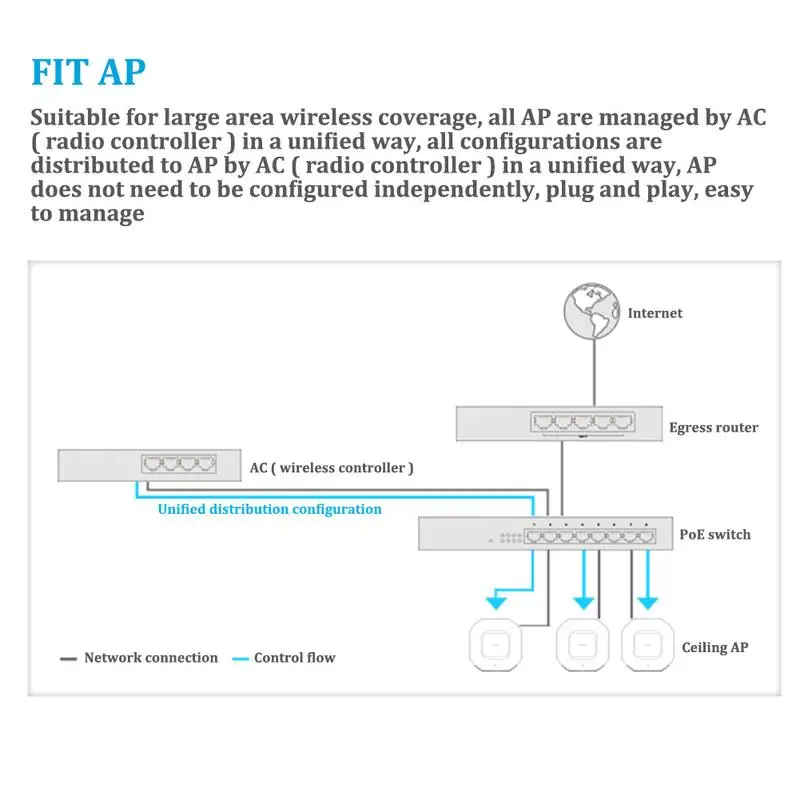 FIT AP

Suitable for large area wireless coverage, all AP are managed by AC ( radio controller ) in a unified way, all configurations are distributed to AP by AC ( radio controller ) in a unified way, AP does not need to be configured independently, plug and play, easy to manage

Internet

Egress router

AC ( wireless controller )

Unified distribution configuration

PoE switch

Ceiling AP

Network connection Control flow