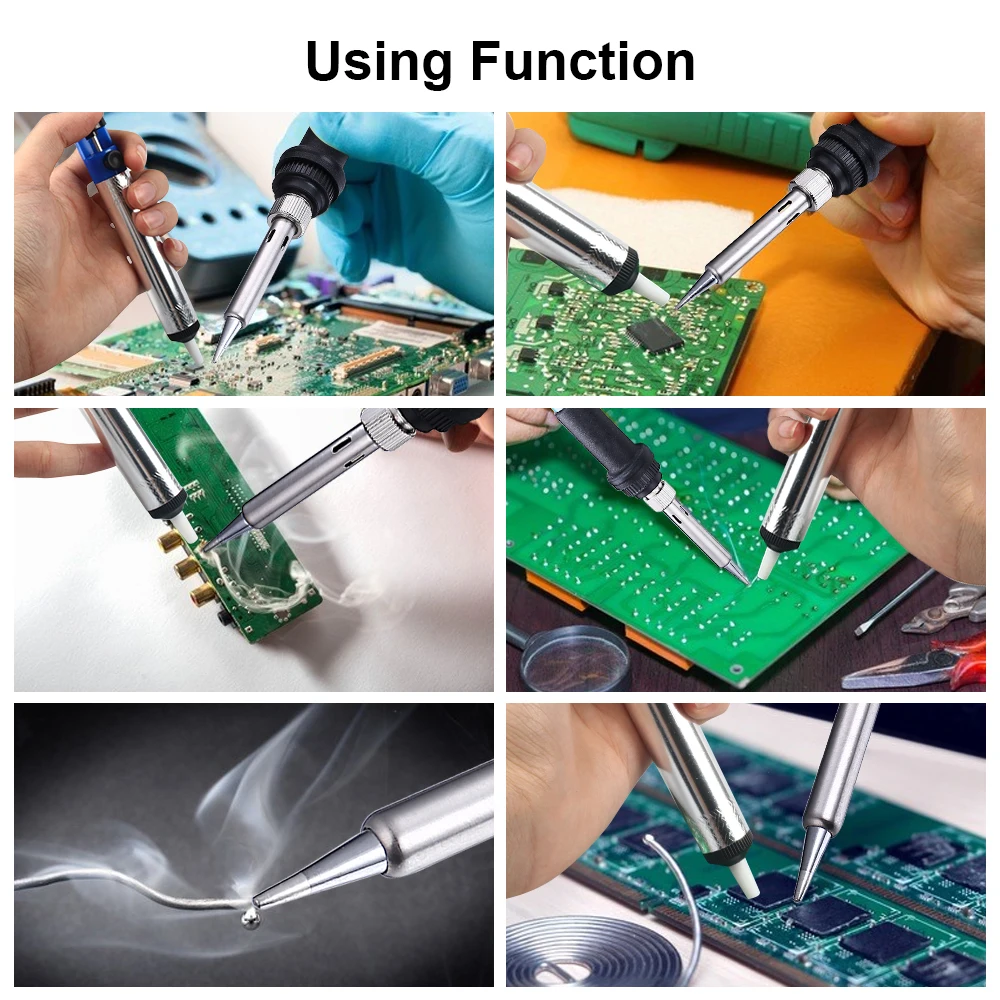 Using Function