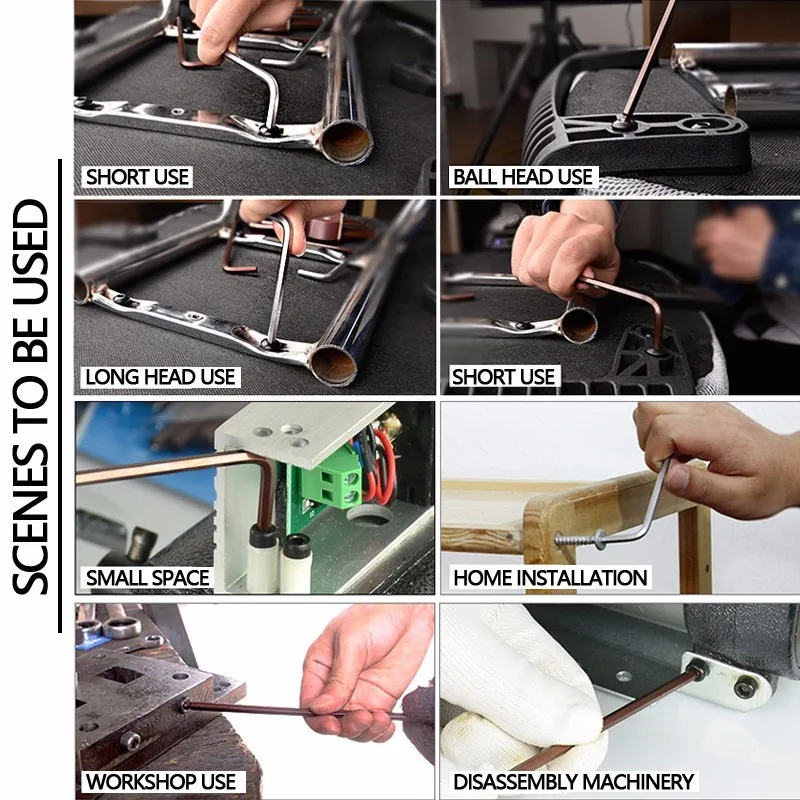 SCENES TO BE USED

SHORT USE

BALL HEAD USE

LONG HEAD USE

SHORT USE

SMALL SPACE

HOME INSTALLATION

WORKSHOP USE

DISASSEMBLY MACHINERY