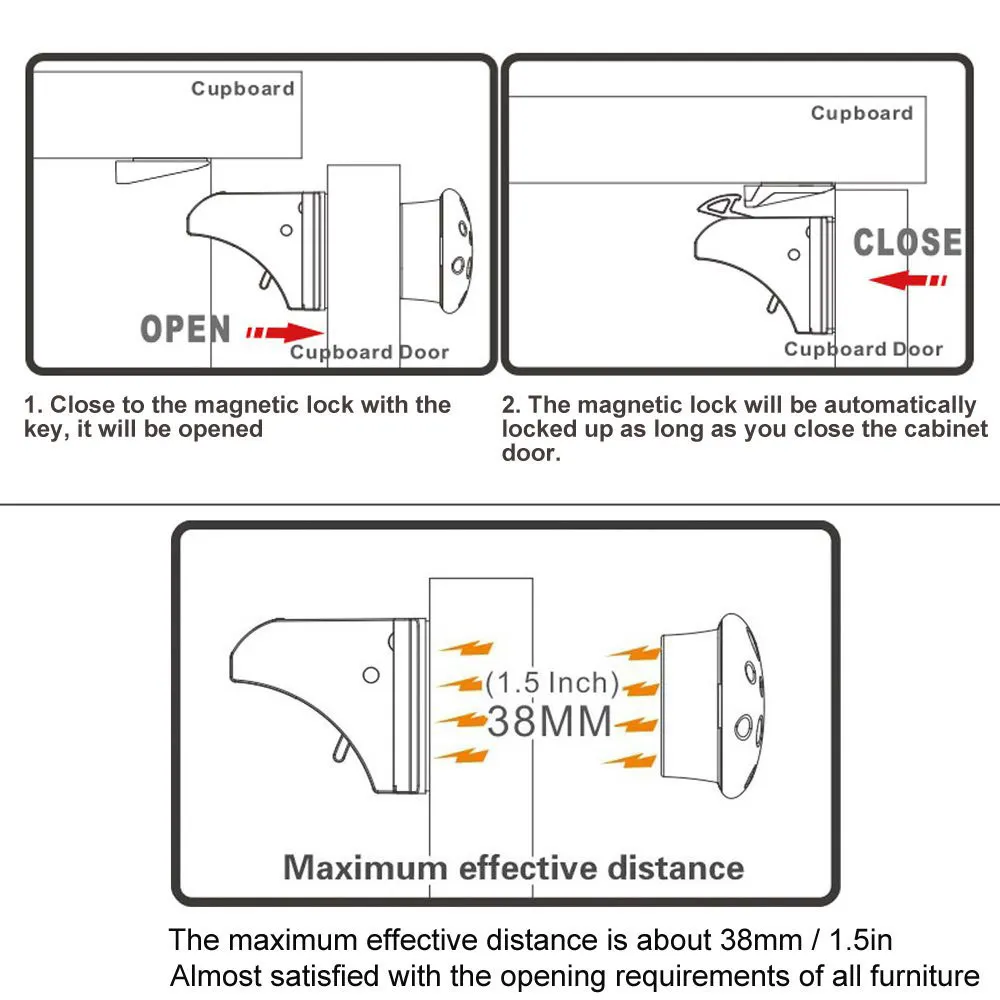 Cupboard

OPEN

Cupboard Door

1. Close to the magnetic lock with the key, it will be opened

Cupboard

CLOSE

Cupboard Door

2. The magnetic lock will be automatically locked up as long as you close the cabinet door.

(1.5 Inch)
38MM

Maximum effective distance

The maximum effective distance is about 38mm / 1.5in
Almost satisfied with the opening requirements of all furniture