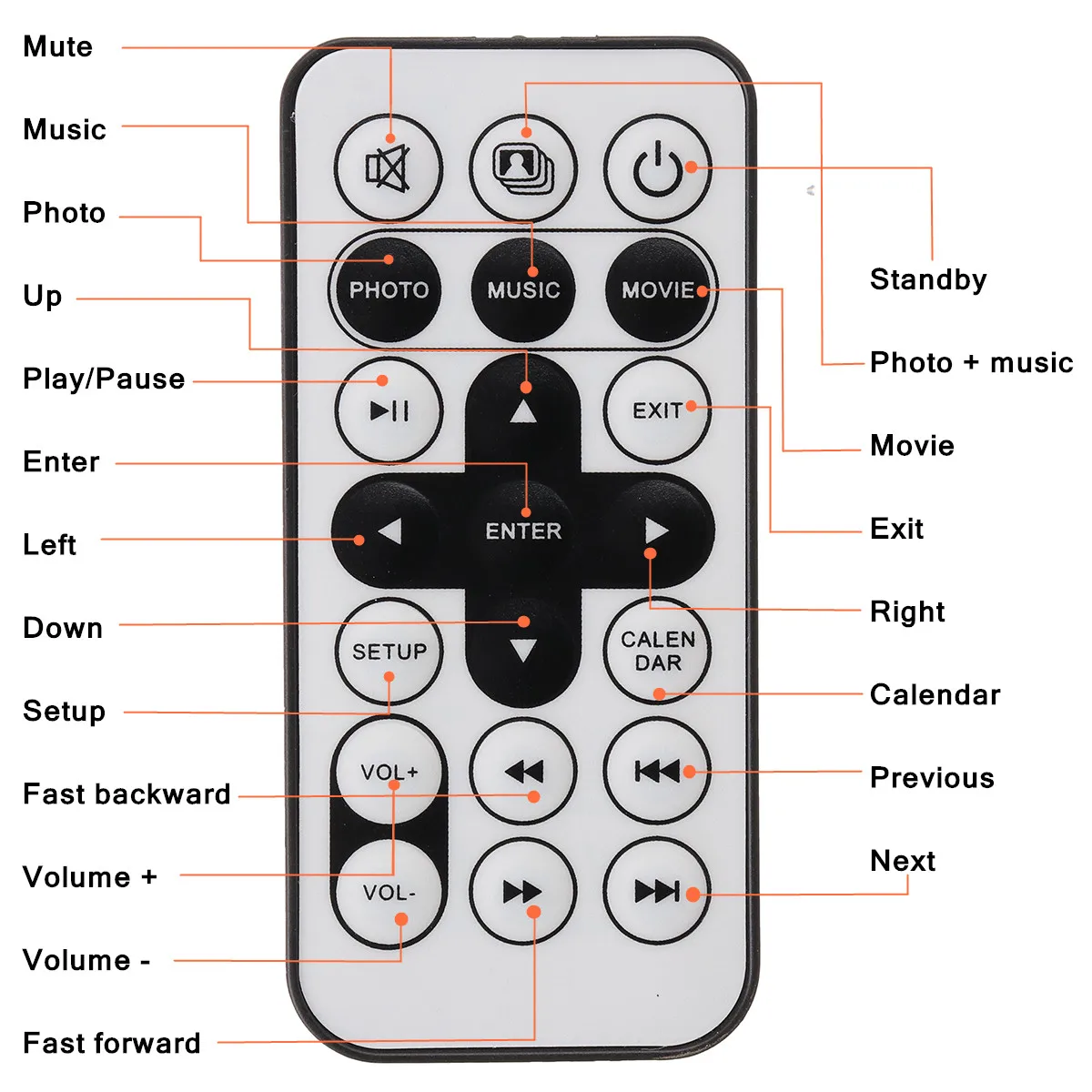 Mute

Music

Photo

Up

Play/Pause

Enter

Left

Down

Setup

Fast backward

Volume +

Volume -

Fast forward

PHOTO

MUSIC

MOVIE

EXIT

ENTER

SETUP

CALEN DAR

VOL+

VOL-

Standby

Photo + music

Movie

Exit

Right

Calendar

Previous

Next