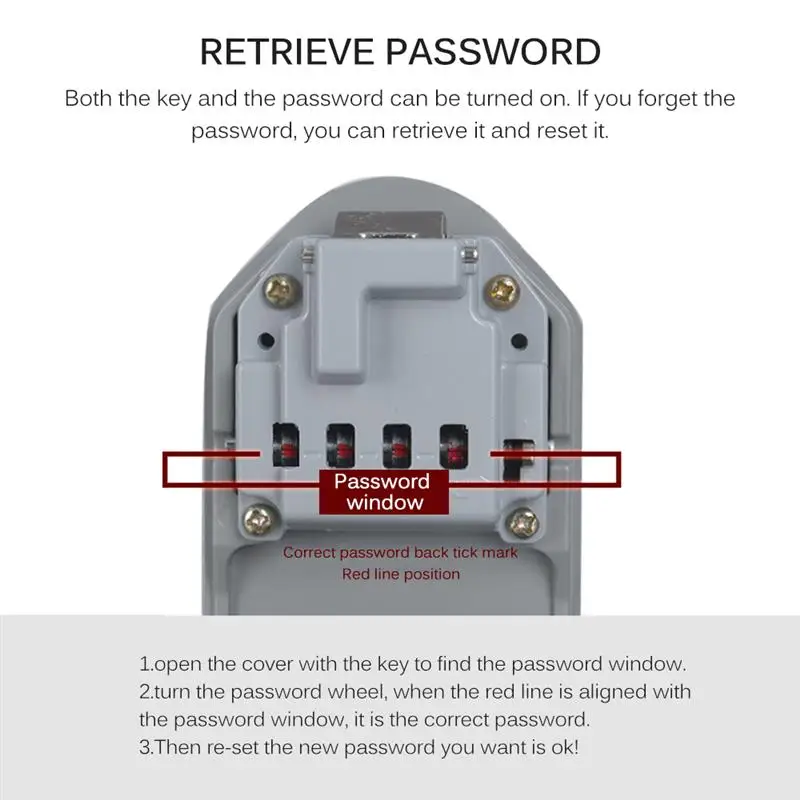 RETRIEVE PASSWORD

Both the key and the password can be turned on. If you forget the password, you can retrieve it and reset it.

Password window

Correct password back tick mark
Red line position

1.open the cover with the key to find the password window.
2.turn the password wheel, when the red line is aligned with the password window, it is the correct password.
3.Then re-set the new password you want is ok!