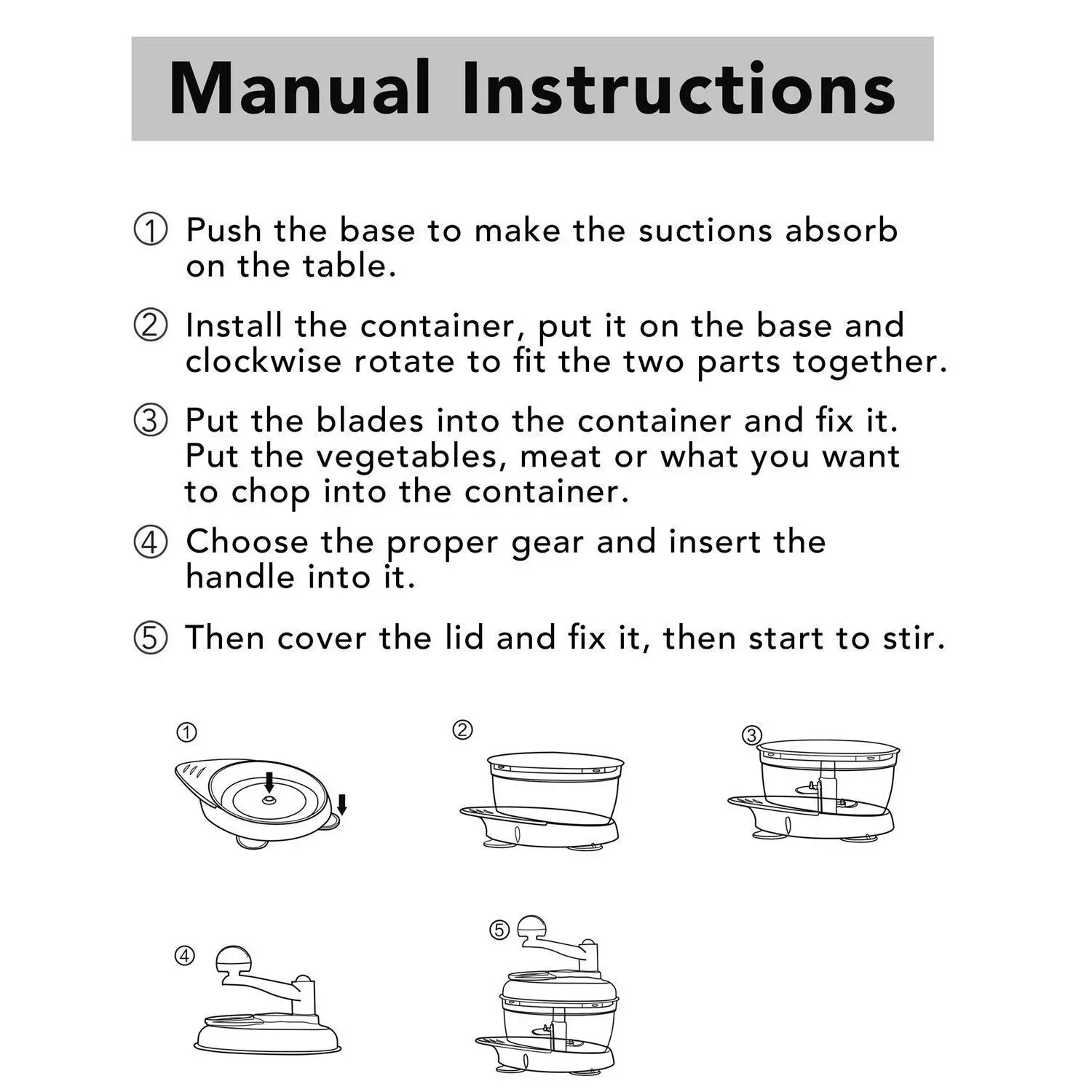 Manual Instructions

① Push the base to make the suctions absorb on the table.

② Install the container, put it on the base and clockwise rotate to fit the two parts together.

③ Put the blades into the container and fix it. Put the vegetables, meat or what you want to chop into the container.

④ Choose the proper gear and insert the handle into it.

⑤ Then cover the lid and fix it, then start to stir.

①

②

③

④

⑤