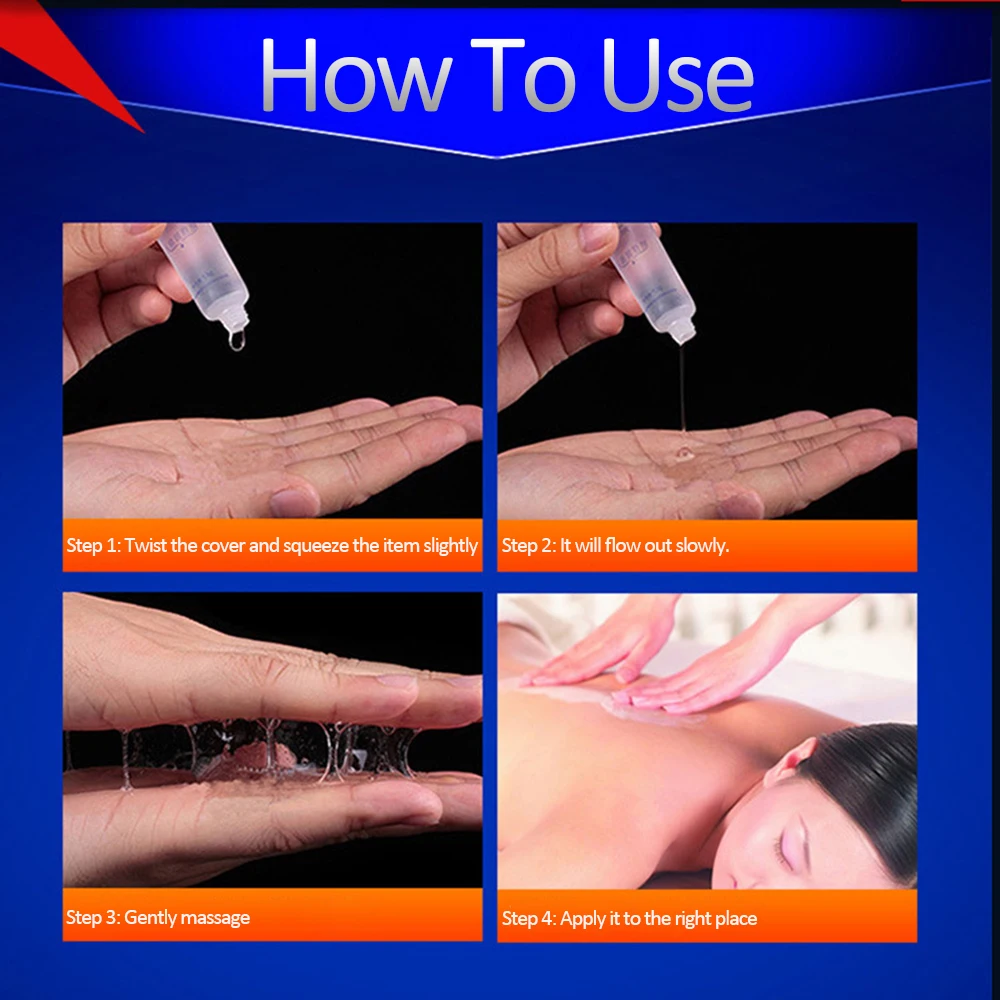 How To Use

Step 1: Twist the cover and squeeze the item slightly

Step 2: It will flow out slowly.

Step 3: Gently massage

Step 4: Apply it to the right place