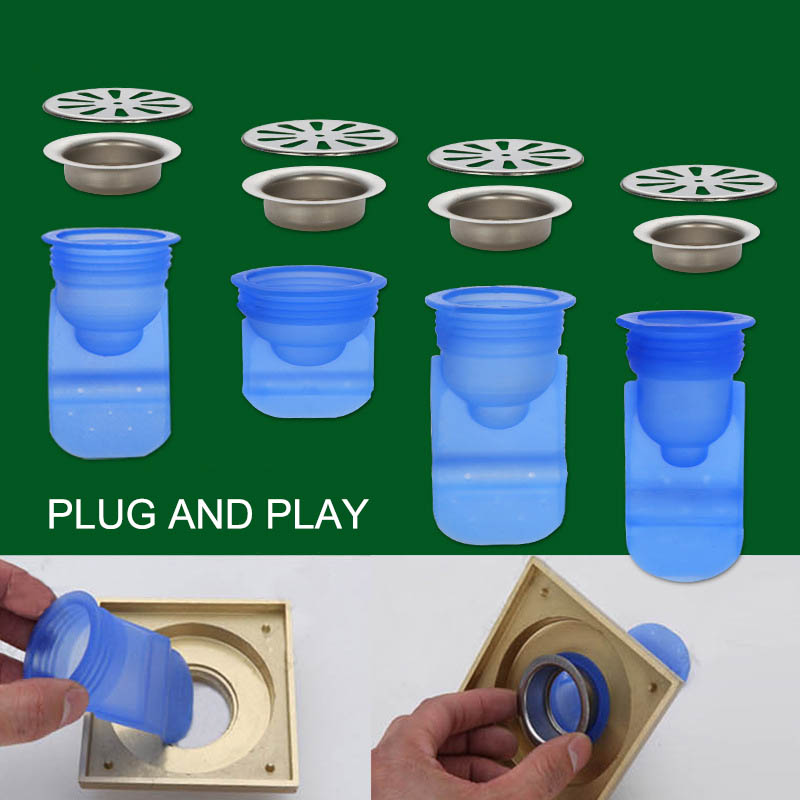 PLUG AND PLAY