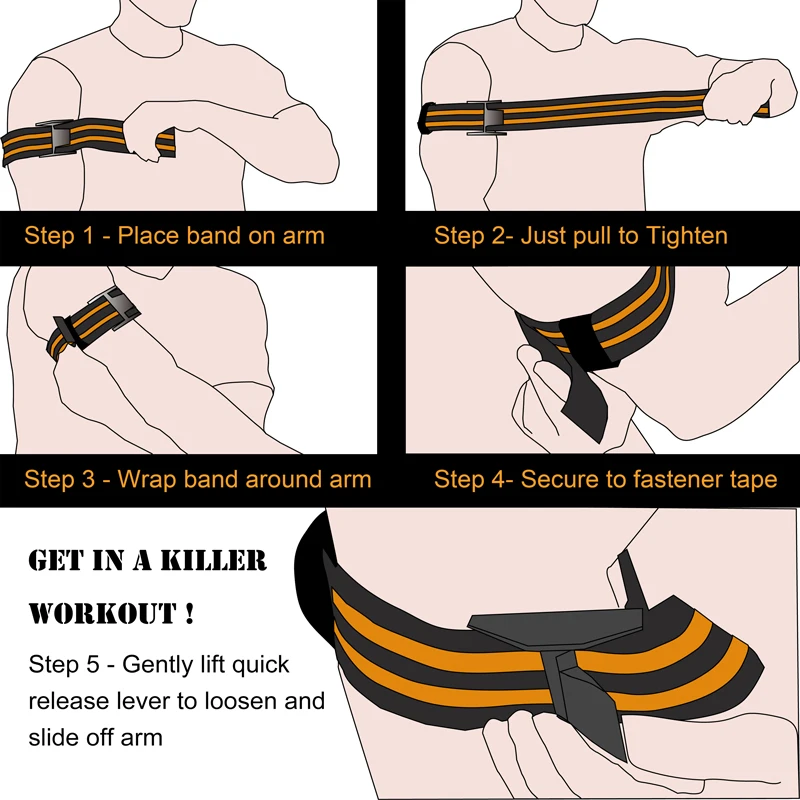 Step 1 - Place band on arm

Step 2- Just pull to Tighten

Step 3 - Wrap band around arm

Step 4- Secure to fastener tape

GET IN A KILLER WORKOUT !

Step 5 - Gently lift quick release lever to loosen and slide off arm