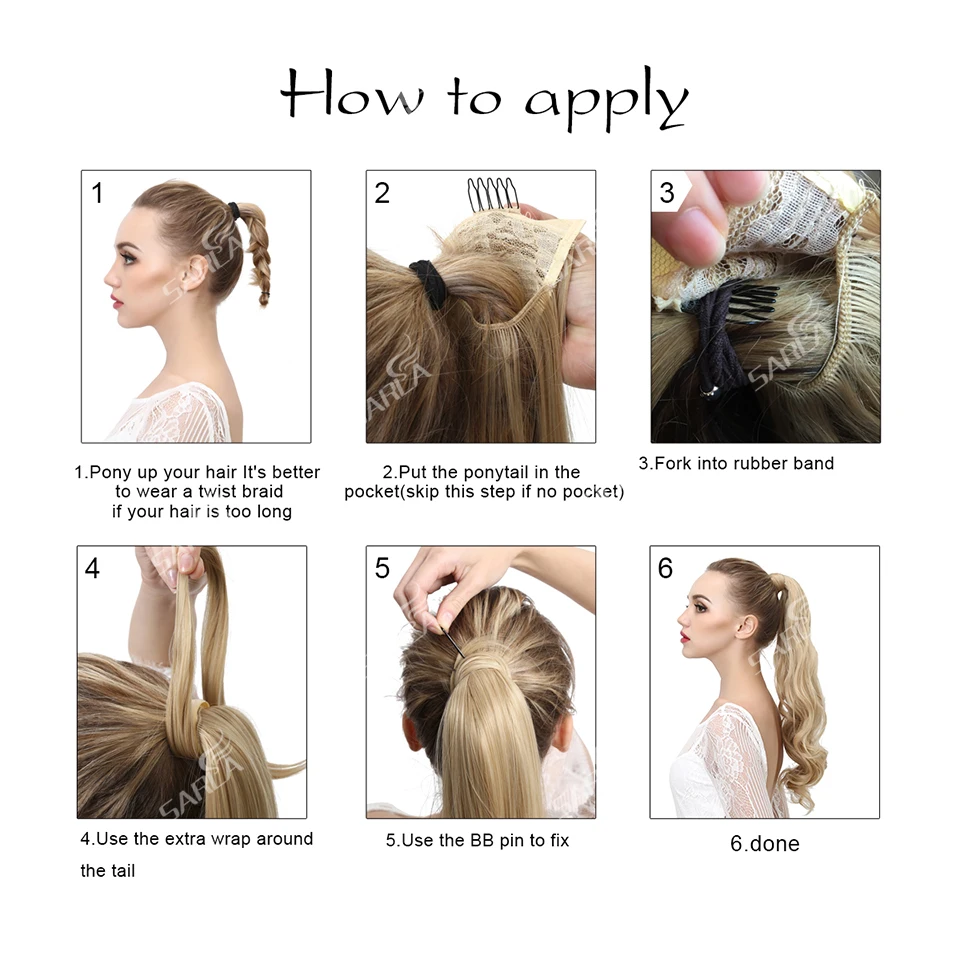 How to apply

1

SARLA

1.Pony up your hair It's better to wear a twist braid if your hair is too long

2

SARLA

2.Put the ponytail in the pocket(skip this step if no pocket)

3

SARLA

3.Fork into rubber band

4

SARLA

4.Use the extra wrap around the tail

5

5.Use the BB pin to fix

6

6.done