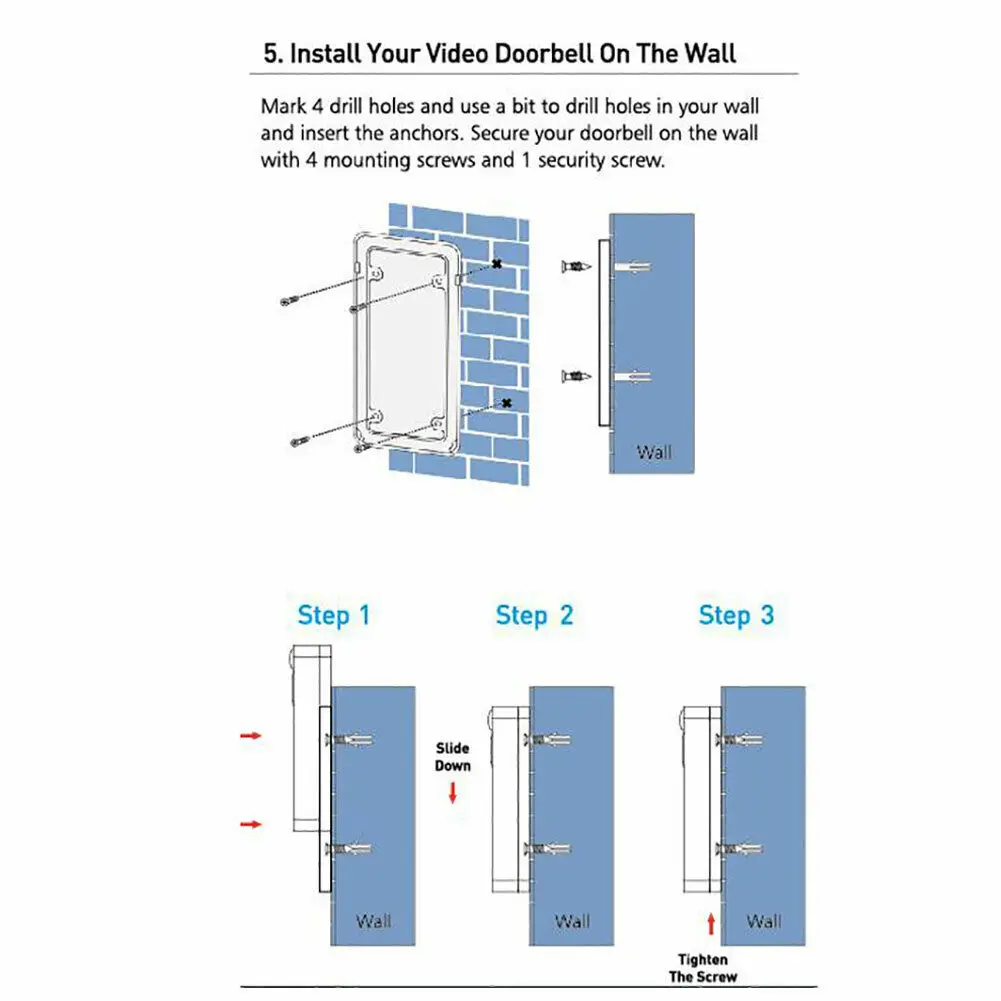 5. Install Your Video Doorbell On The Wall

Mark 4 drill holes and use a bit to drill holes in your wall and insert the anchors. Secure your doorbell on the wall with 4 mounting screws and 1 security screw.

Wall

Step 1

Wall

Step 2

Slide Down

Wall

Step 3

Wall

Tighten The Screw