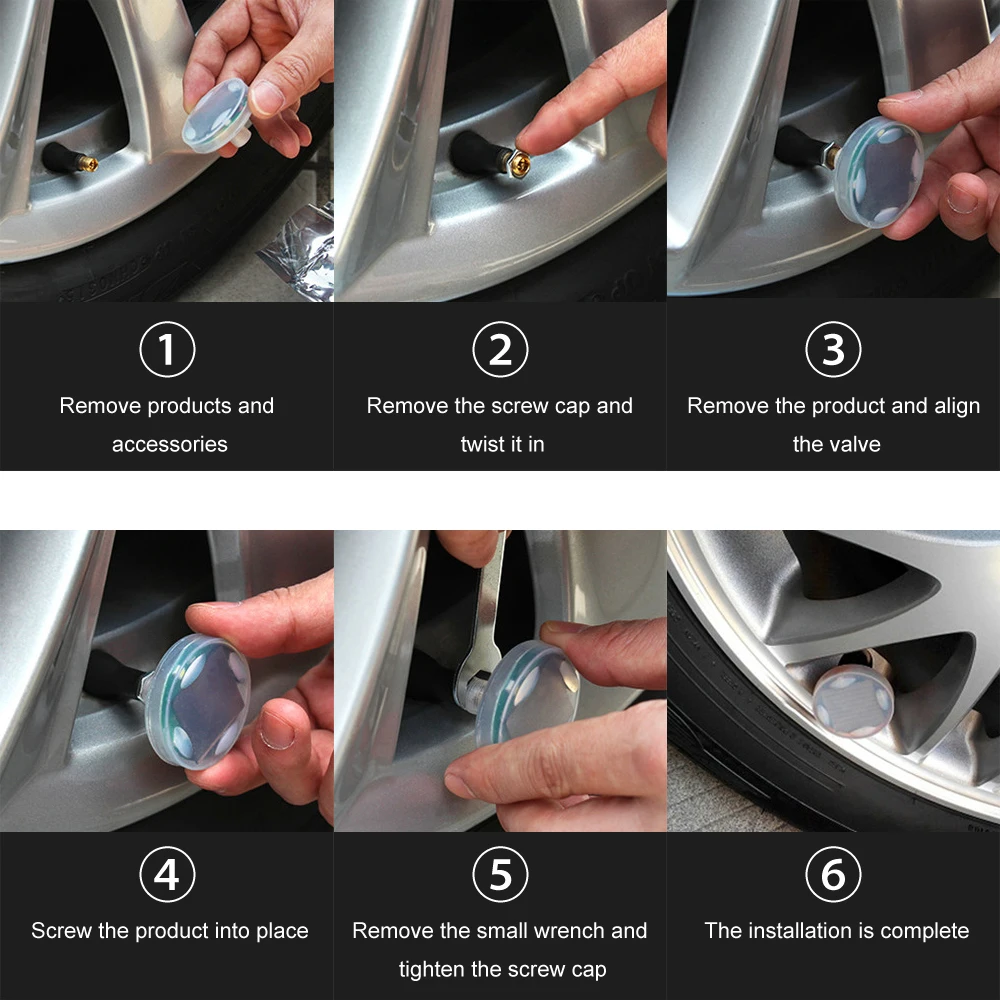 1
Remove products and accessories

2
Remove the screw cap and twist it in

3
Remove the product and align the valve

4
Screw the product into place

5
Remove the small wrench and tighten the screw cap

6
The installation is complete