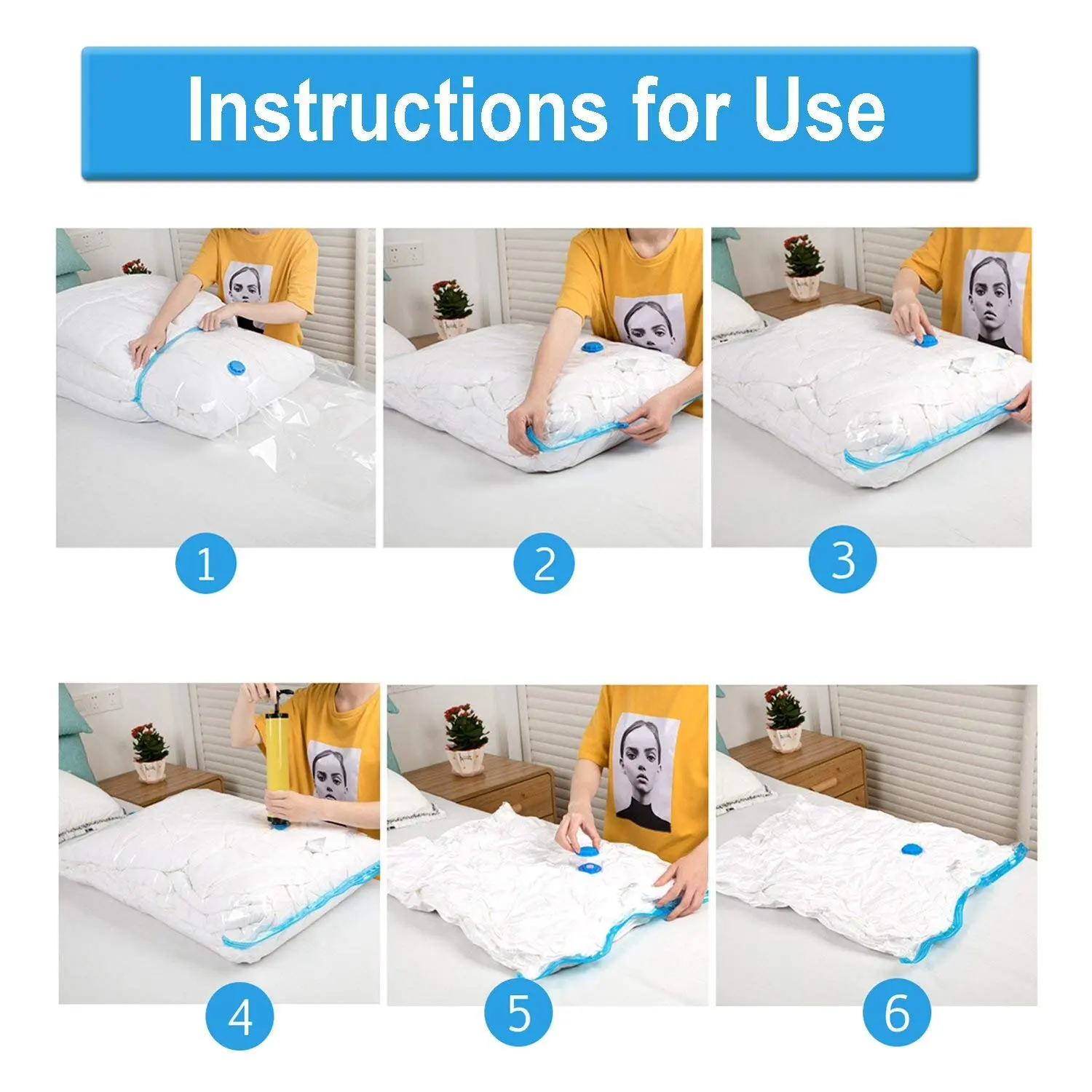 Instructions for Use

1

2

3

4

5

6