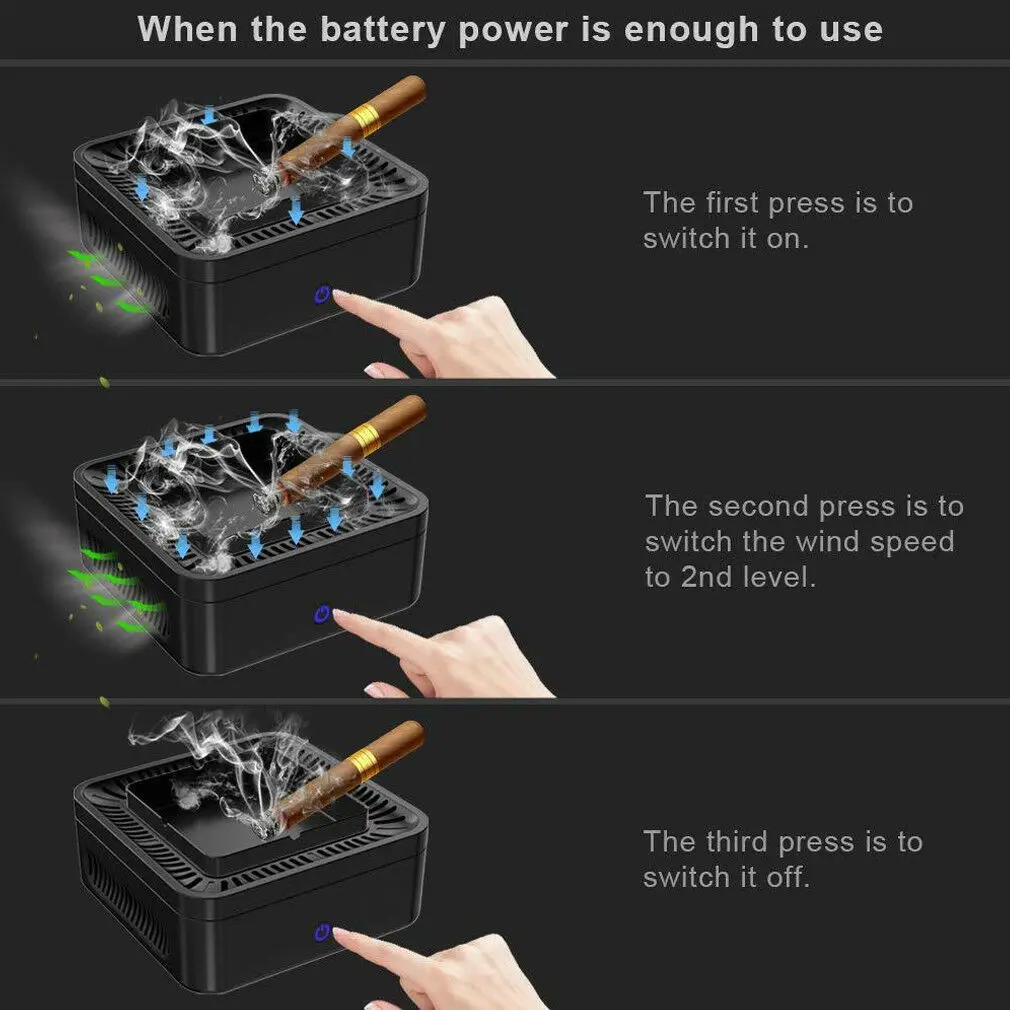 When the battery power is enough to use

The first press is to switch it on.

The second press is to switch the wind speed to 2nd level.

The third press is to switch it off.