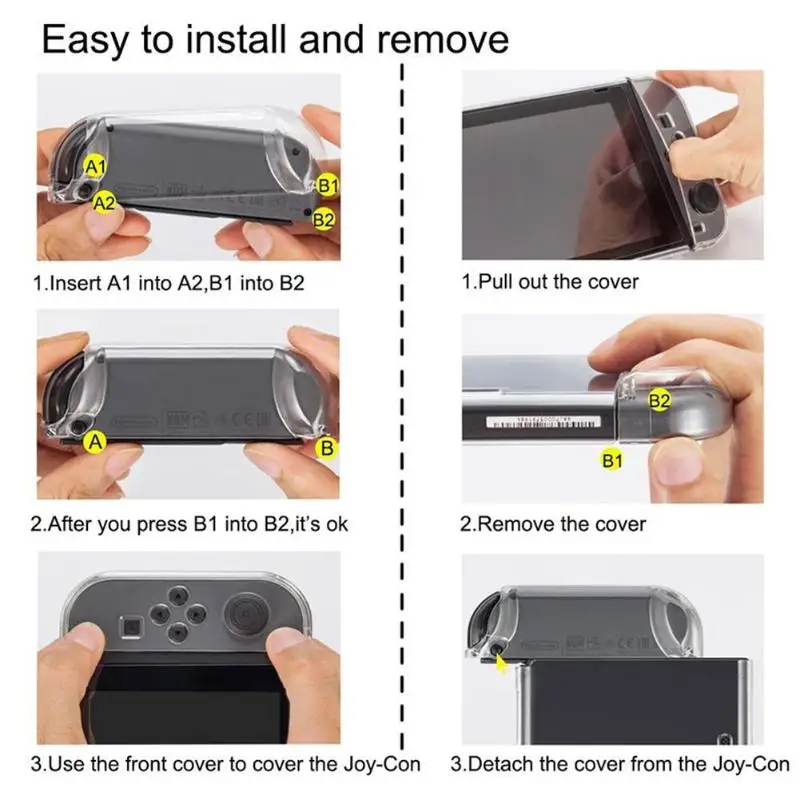 Easy to install and remove

A1
A2
B1
B2

1.Insert A1 into A2,B1 into B2

A
B

2.After you press B1 into B2,it's ok

3.Use the front cover to cover the Joy-Con

1.Pull out the cover

B2
B1

2.Remove the cover

3.Detach the cover from the Joy-Con