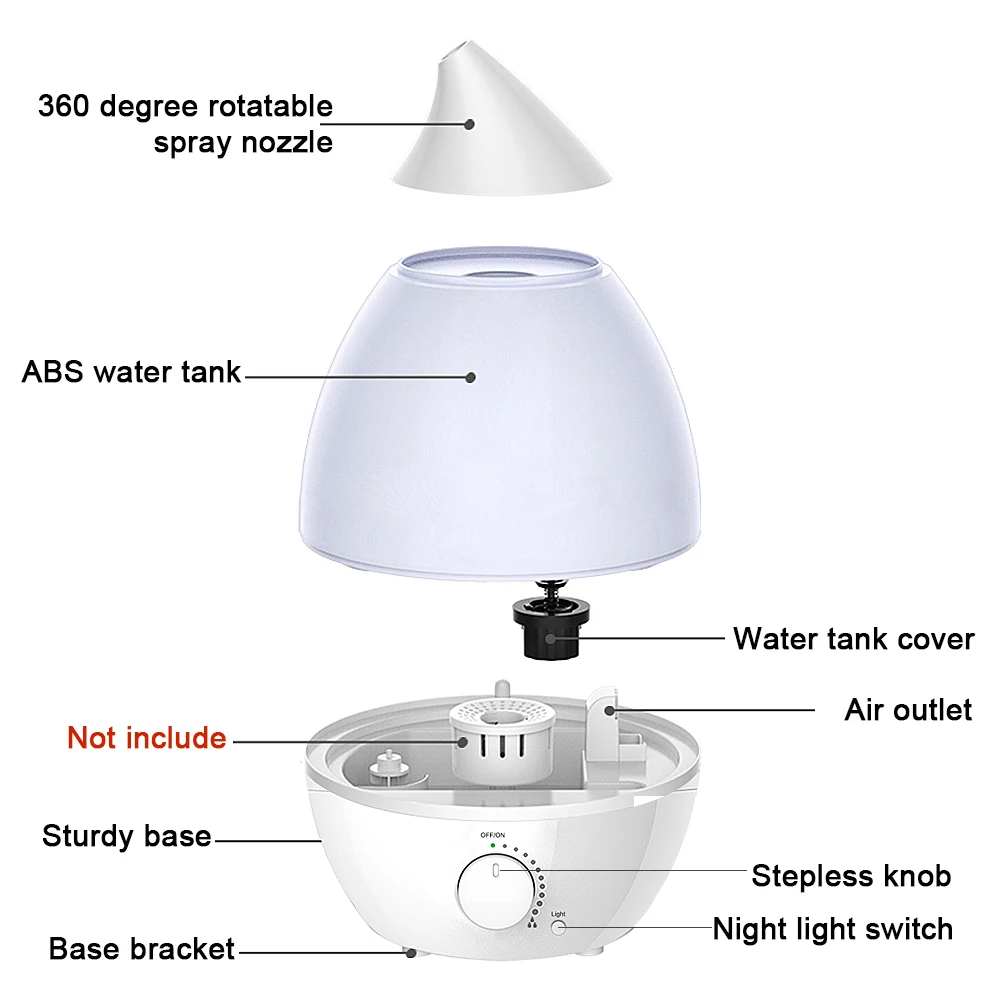 360 degree rotatable spray nozzle

ABS water tank

Water tank cover

Air outlet

Not include

Sturdy base

OFF/ON

Stepless knob

Light

Night light switch

Base bracket