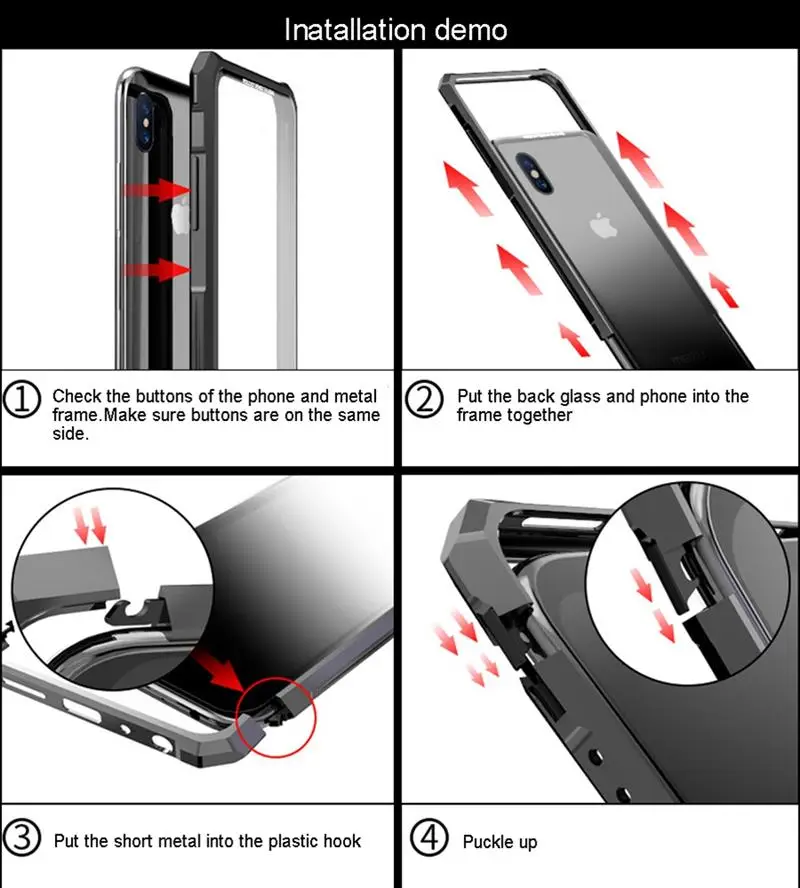 Inatallation demo

① Check the buttons of the phone and metal frame.Make sure buttons are on the same side.

② Put the back glass and phone into the frame together

③ Put the short metal into the plastic hook

④ Puckle up