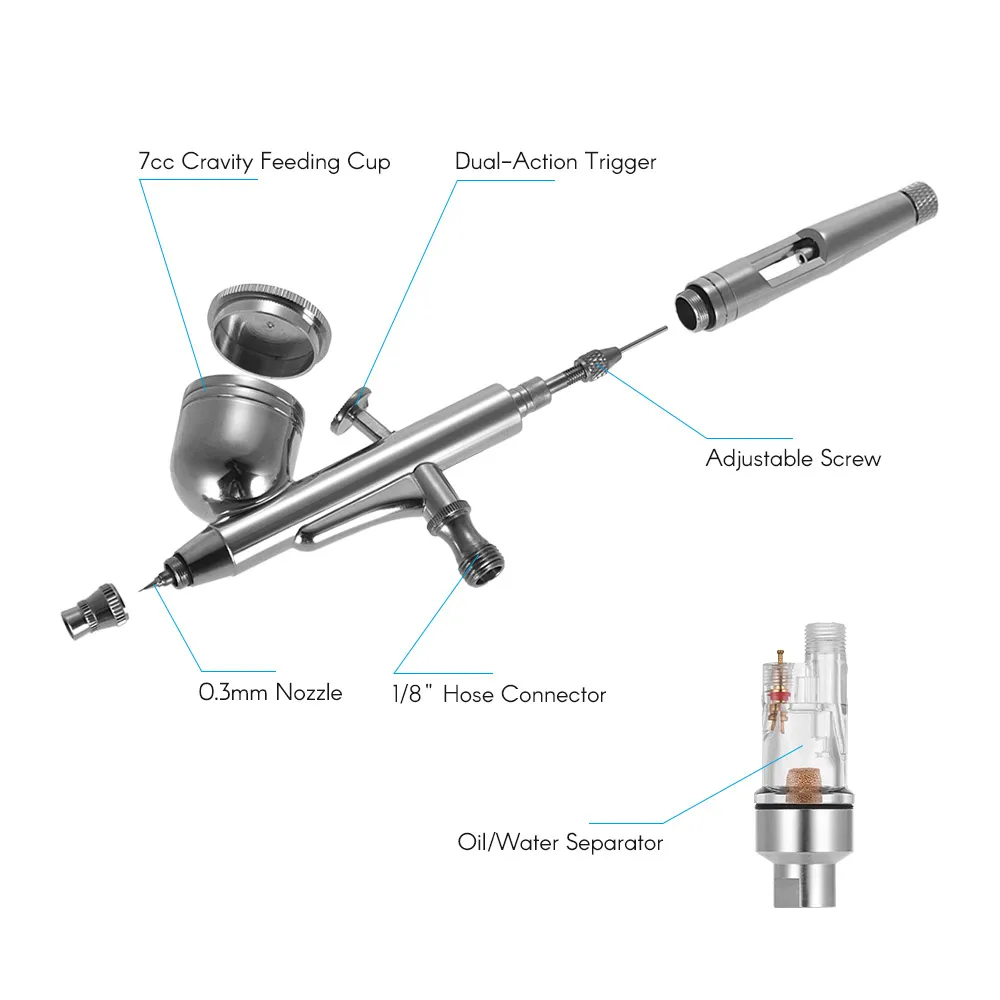 7cc Cravity Feeding Cup

Dual-Action Trigger

Adjustable Screw

0.3mm Nozzle

1/8" Hose Connector

Oil/Water Separator