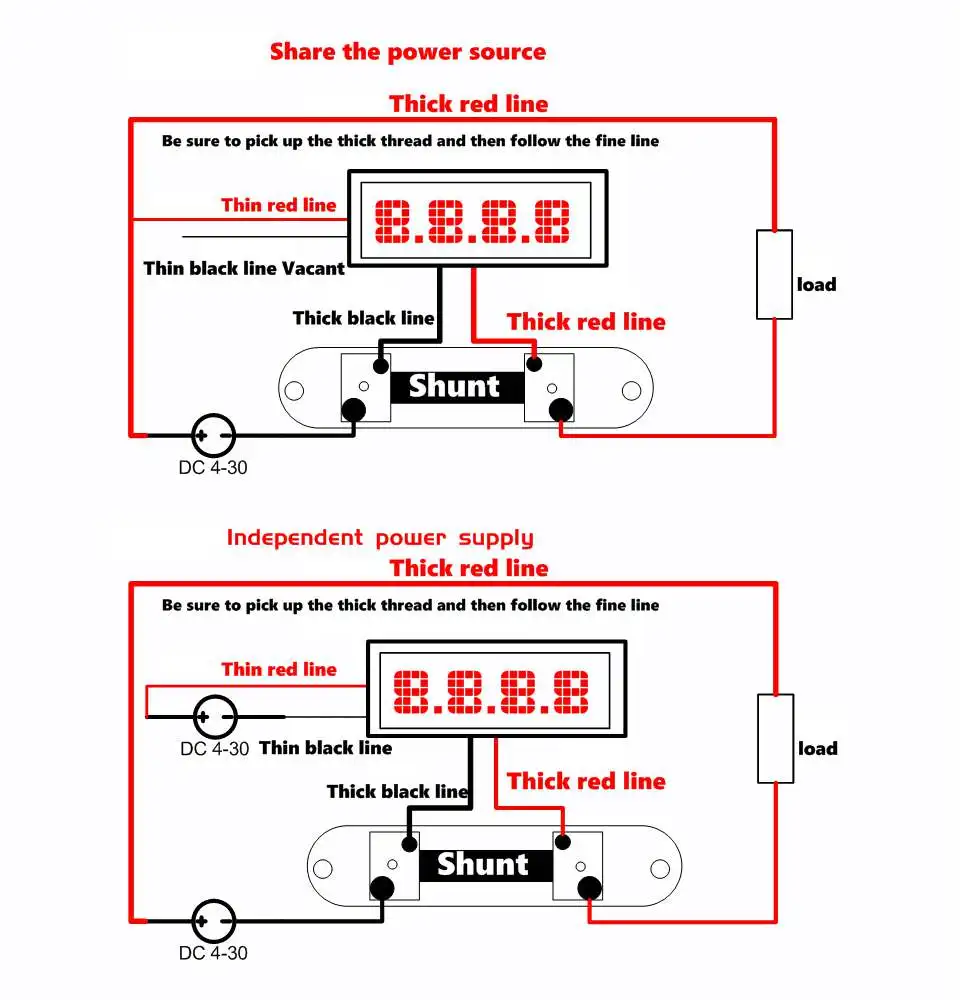 Share the power source

Thick red line

Be sure to pick up the thick thread and then follow the fine line

Thin red line

8.8.8.8

Thin black line Vacant

load

Thick black line

Thick red line

Shunt

DC 4-30

Independent power supply

Thick red line

Be sure to pick up the thick thread and then follow the fine line

Thin red line

8.8.8.8

DC 4-30 Thin black line

load

Thick black line

Thick red line

Shunt

DC 4-30