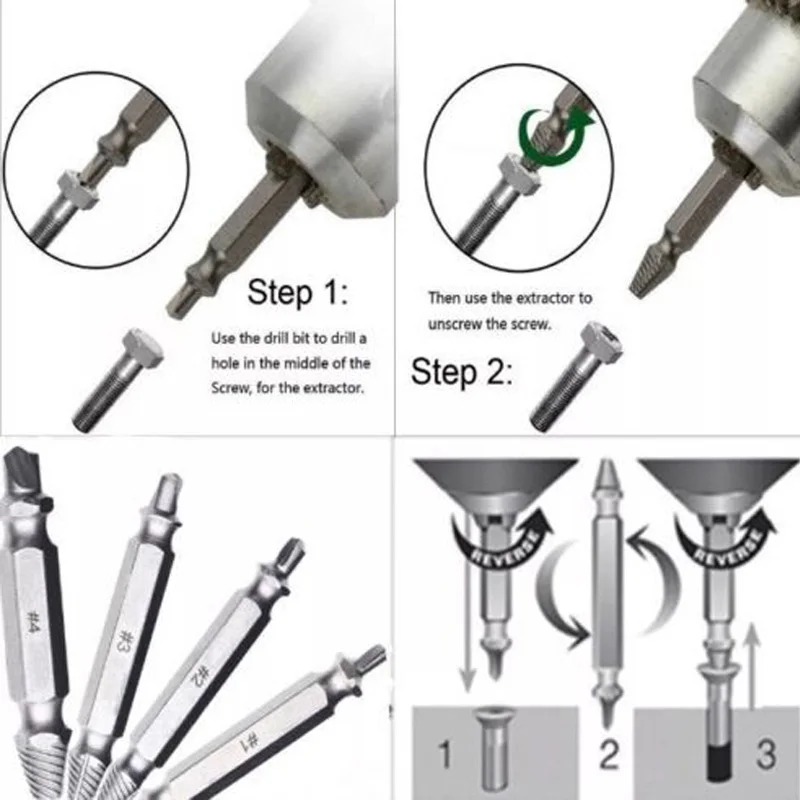 Step 1:

Use the drill bit to drill a hole in the middle of the Screw, for the extractor.

Then use the extractor to unscrew the screw.

Step 2:

#4

#3

#2

#1

REVERSE

REVERSE

1

2

3