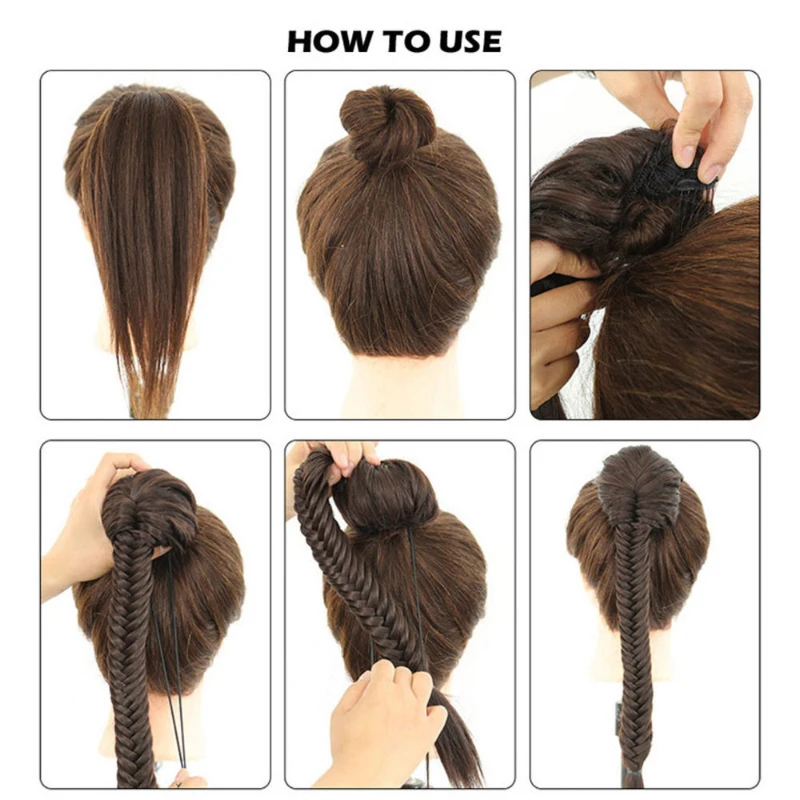 HOW TO USE