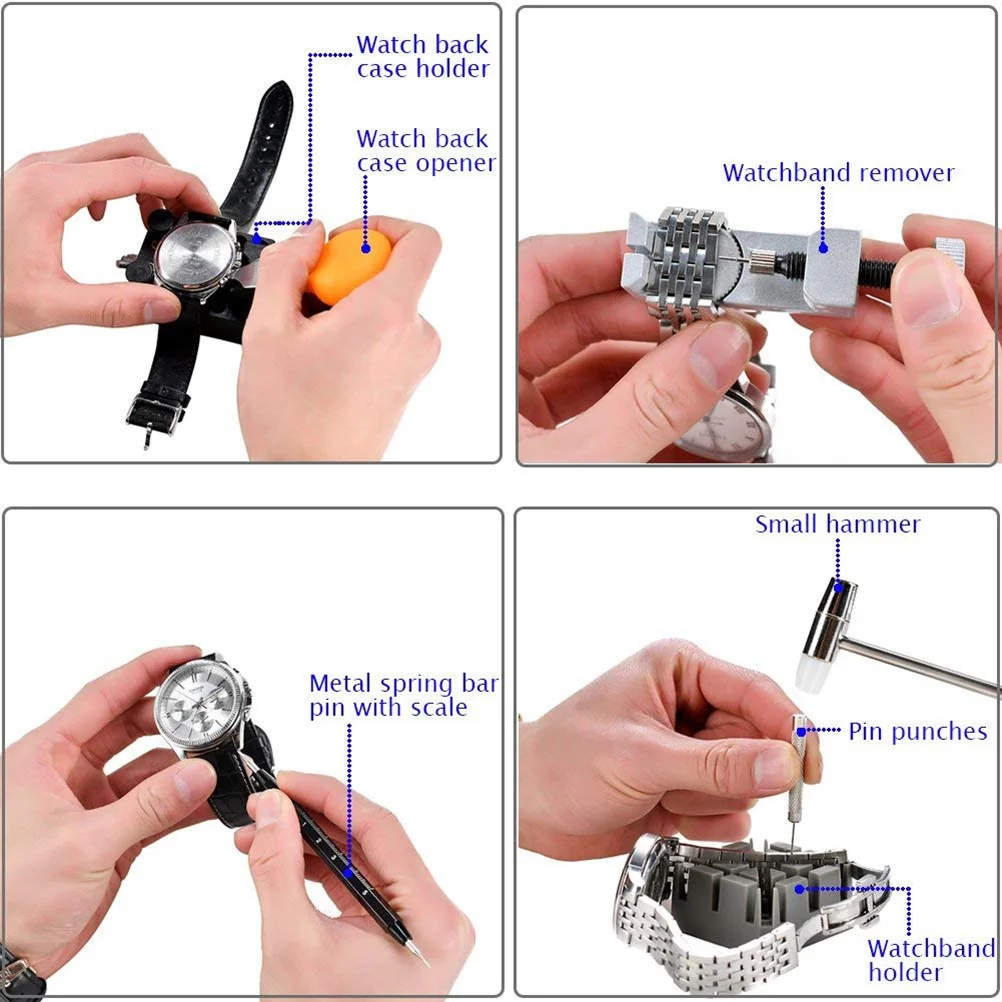 Watch back case holder

Watch back case opener

Watchband remover

Metal spring bar pin with scale

Small hammer

Pin punches

Watchband holder