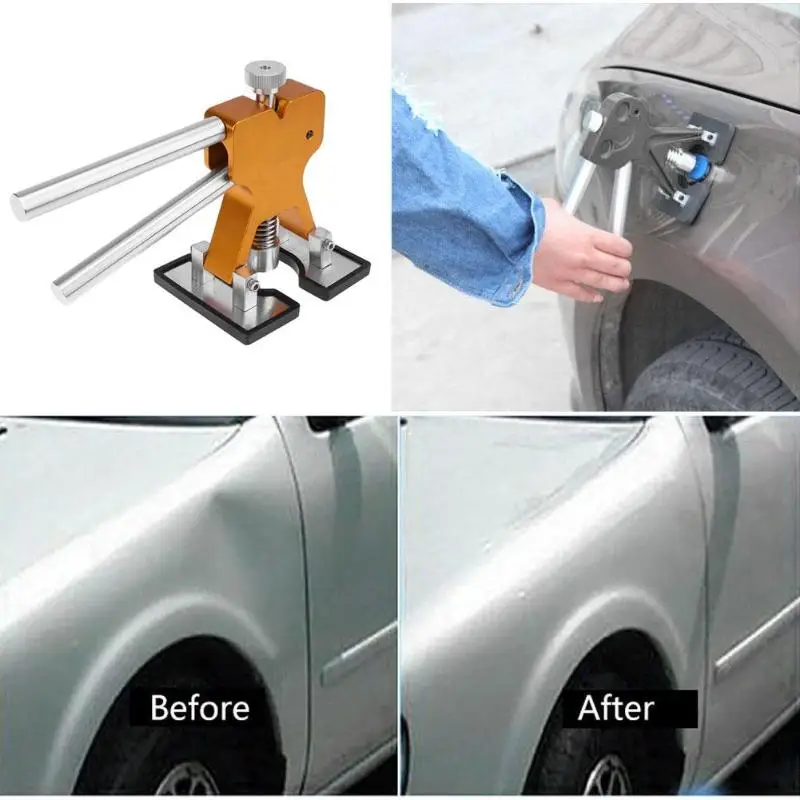 Before

After