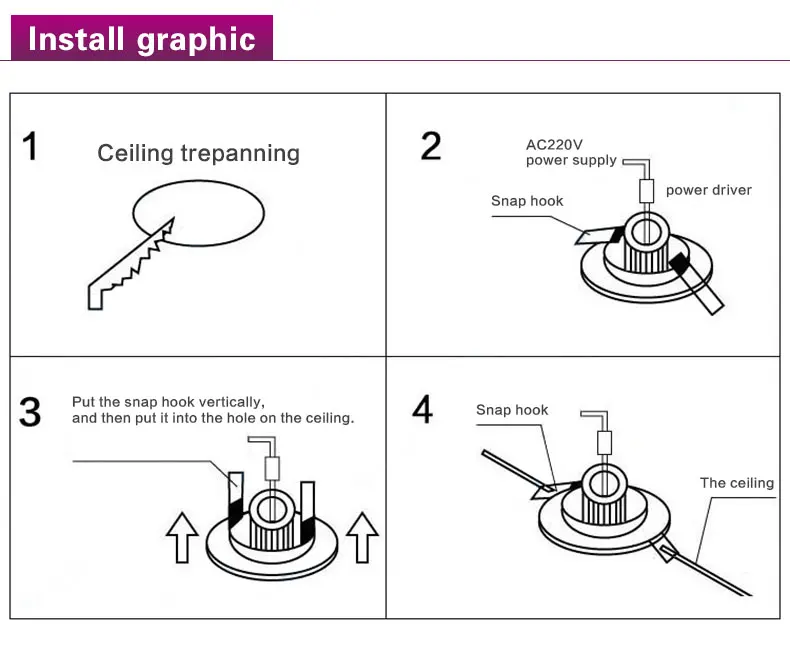 Install graphic

1
Ceiling trepanning

2
AC220V
power supply
power driver
Snap hook

3
Put the snap hook vertically, and then put it into the hole on the ceiling.

4
Snap hook
The ceiling