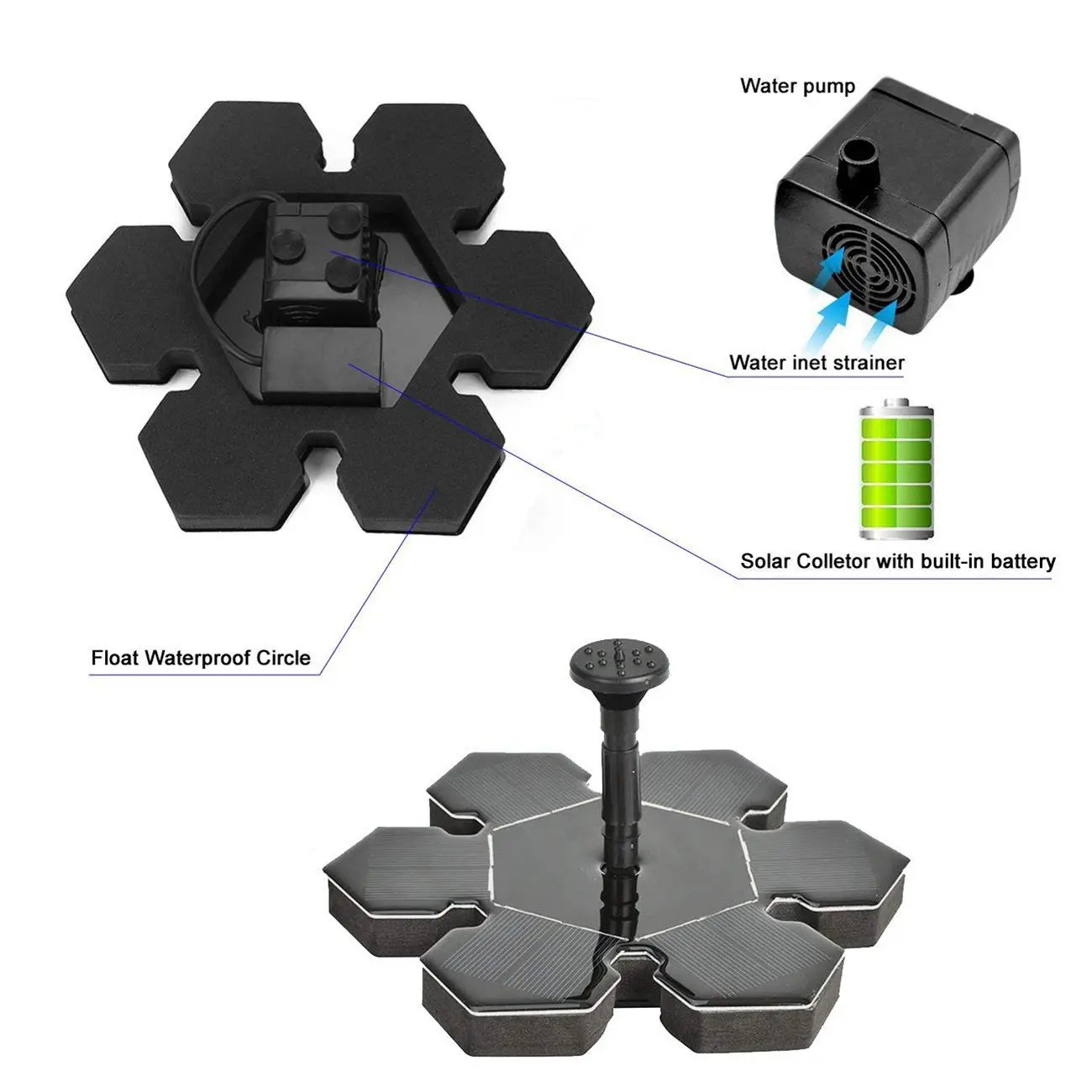 Water pump

Water inet strainer

Solar Colletor with built-in battery

Float Waterproof Circle