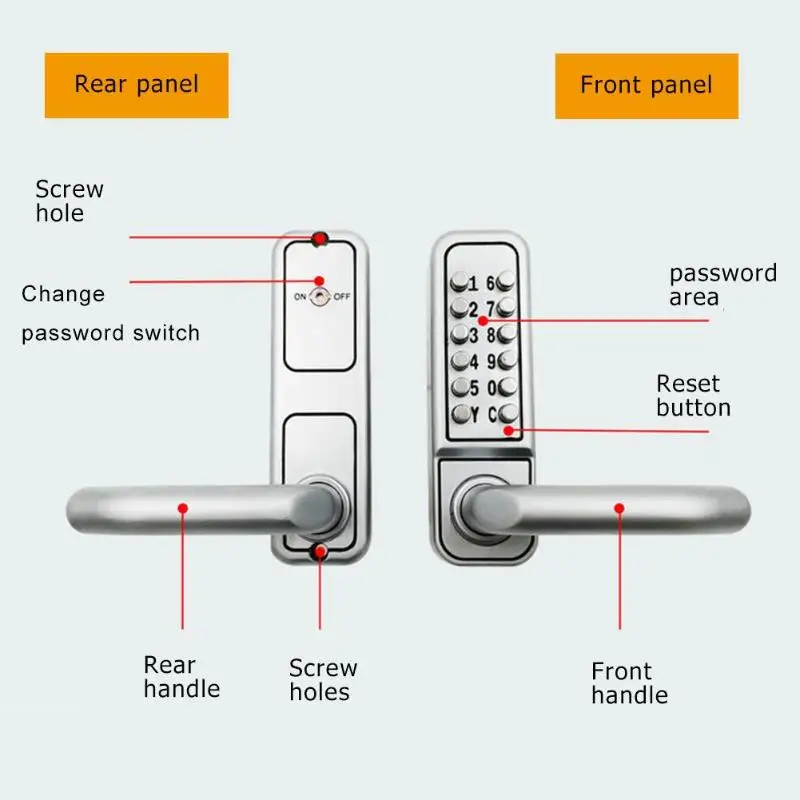 Rear panel

Front panel

Screw hole

Change

password switch

ON OFF

1 6
2 7
3 8
4 9
5 0
Y C

password area

Reset button

Rear handle

Screw holes

Front handle