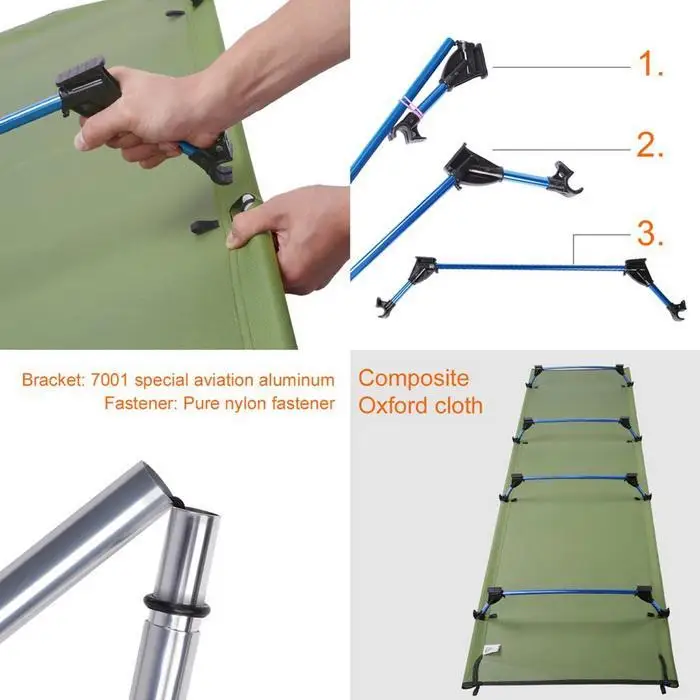 1.
2.
3.

Bracket: 7001 special aviation aluminum
Fastener: Pure nylon fastener

Composite
Oxford cloth