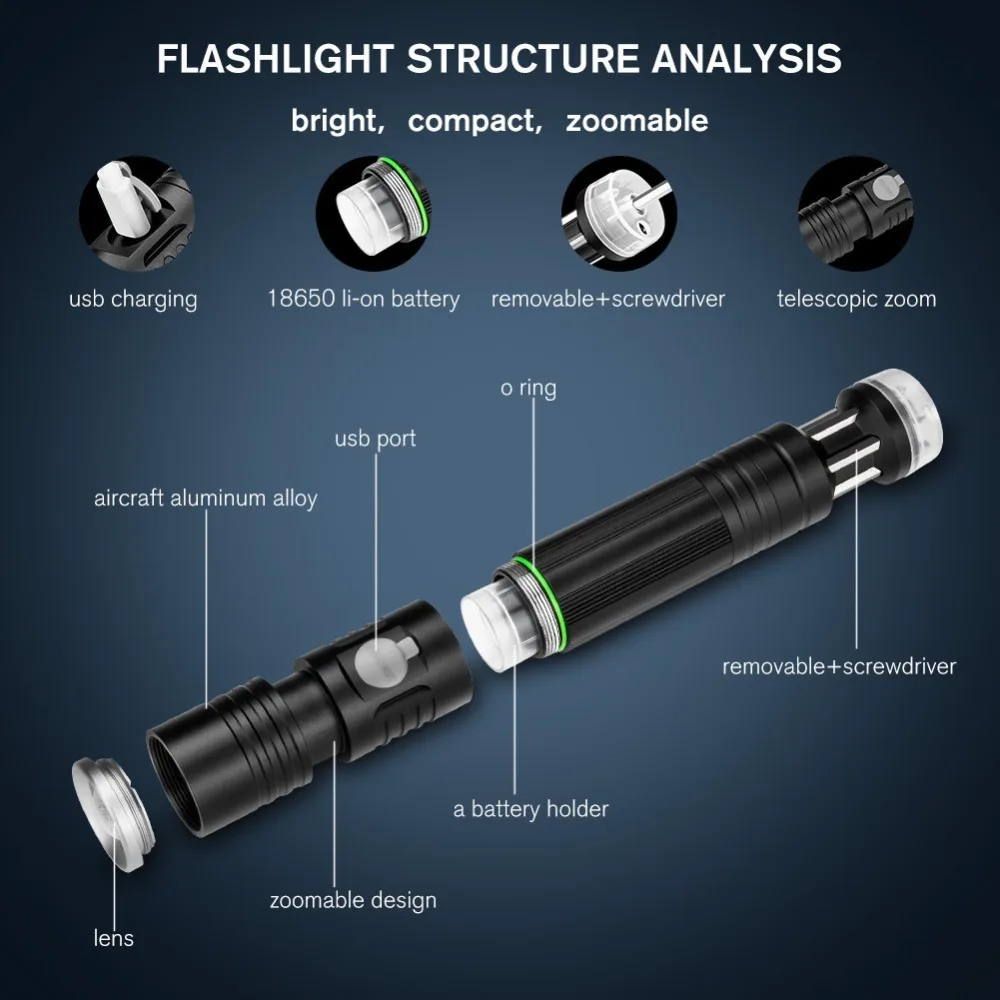 FLASHLIGHT STRUCTURE ANALYSIS

bright, compact, zoomable

usb charging

18650 li-on battery

removable+screwdriver

telescopic zoom

o ring

usb port

aircraft aluminum alloy

removable+screwdriver

a battery holder

zoomable design

lens