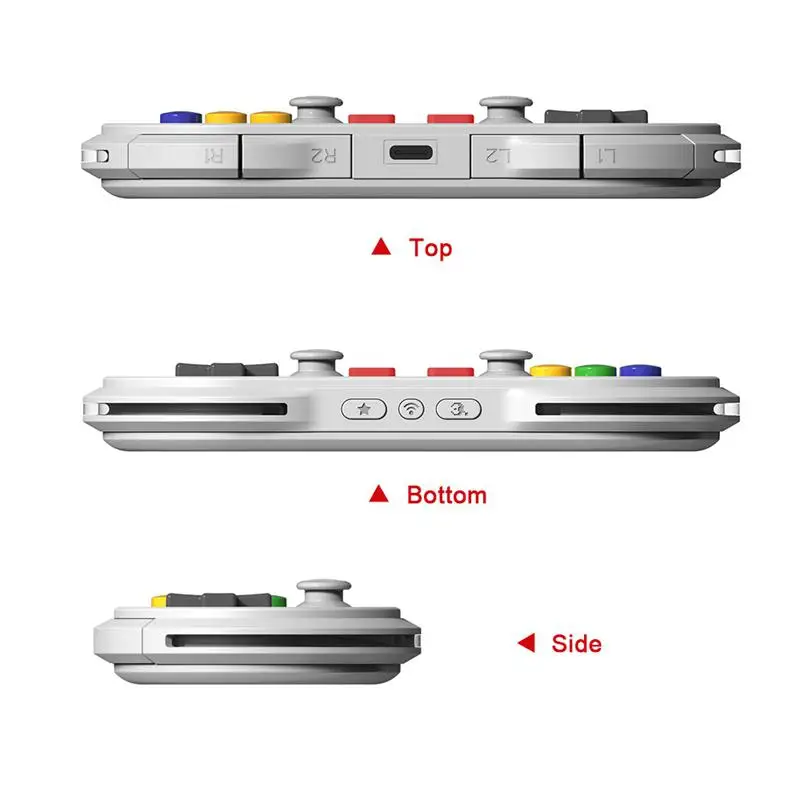 R1 R2 L2 L1

▲ Top

▲ Bottom

◀ Side