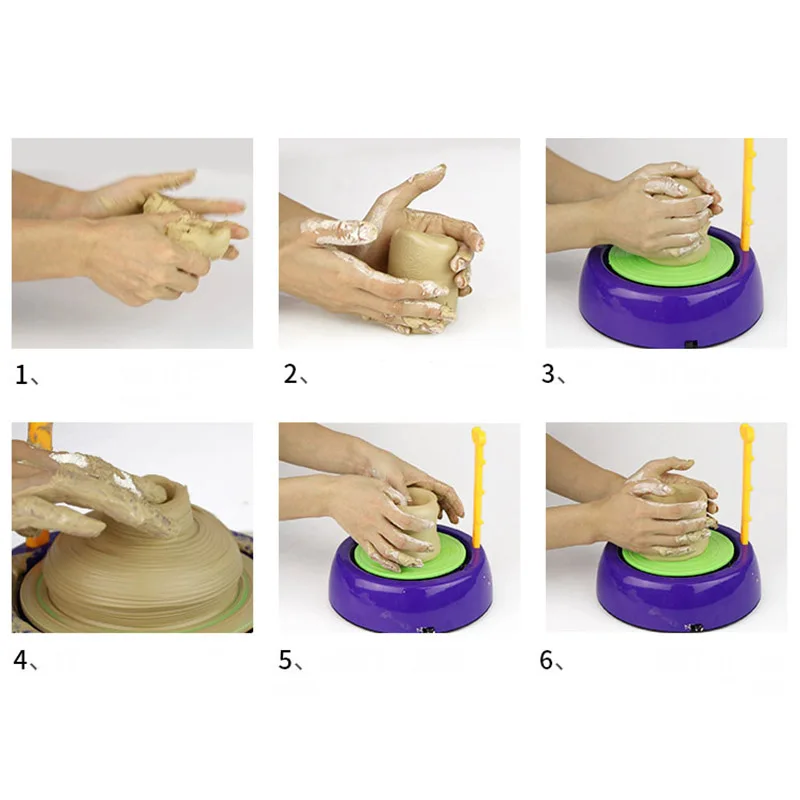 1、

2、

3、

4、

5、

6、