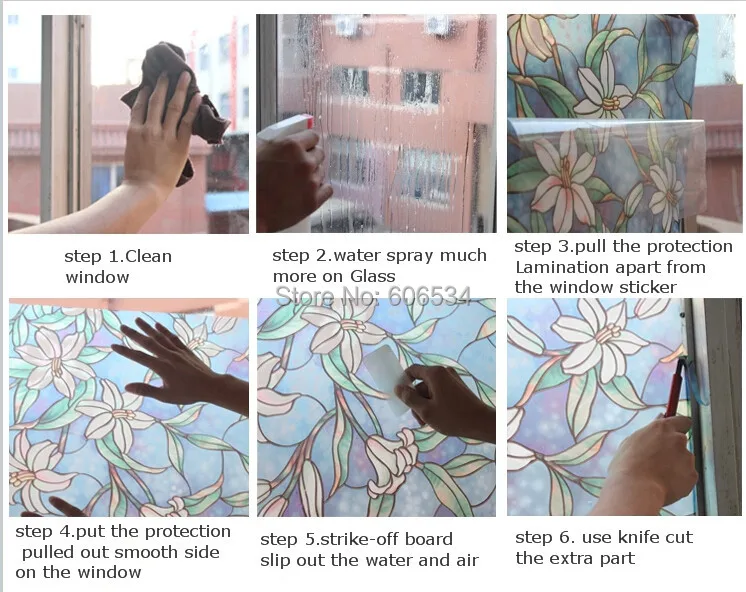 step 1.Clean window

step 2.water spray much more on Glass

step 3.pull the protection Lamination apart from the window sticker

Store No: 606534

step 4.put the protection pulled out smooth side on the window

step 5.strike-off board slip out the water and air

step 6. use knife cut the extra part