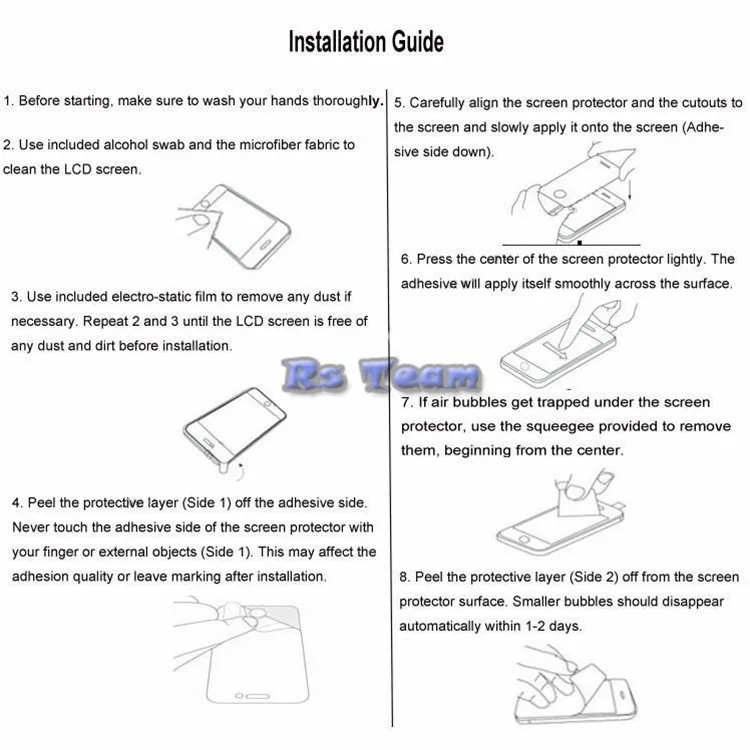 Installation Guide

1. Before starting, make sure to wash your hands thoroughly.

2. Use included alcohol swab and the microfiber fabric to clean the LCD screen.

3. Use included electro-static film to remove any dust if necessary. Repeat 2 and 3 until the LCD screen is free of any dust and dirt before installation.

4. Peel the protective layer (Side 1) off the adhesive side. Never touch the adhesive side of the screen protector with your finger or external objects (Side 1). This may affect the adhesion quality or leave marking after installation.

5. Carefully align the screen protector and the cutouts to the screen and slowly apply it onto the screen (Adhesive side down).

6. Press the center of the screen protector lightly. The adhesive will apply itself smoothly across the surface.

Rs Team

7. If air bubbles get trapped under the screen protector, use the squeegee provided to remove them, beginning from the center.

8. Peel the protective layer (Side 2) off from the screen protector surface. Smaller bubbles should disappear automatically within 1-2 days.