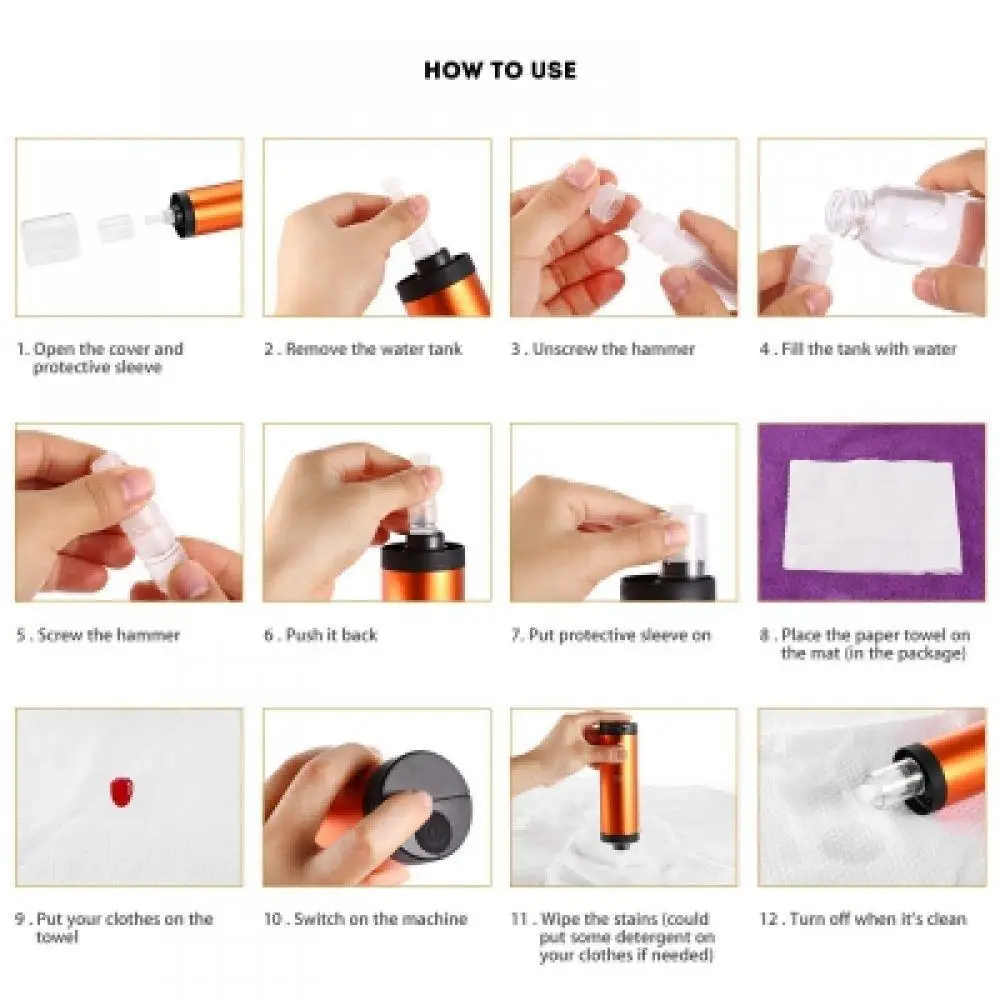 HOW TO USE

1. Open the cover and protective sleeve

2 . Remove the water tank

3 . Unscrew the hammer

4 . Fill the tank with water

5 . Screw the hammer

6 . Push it back

7. Put protective sleeve on

8 . Place the paper towel on the mat (in the package)

9 . Put your clothes on the towel

10 . Switch on the machine

11 . Wipe the stains (could put some detergent on your clothes if needed)

12 . Turn off when it's clean