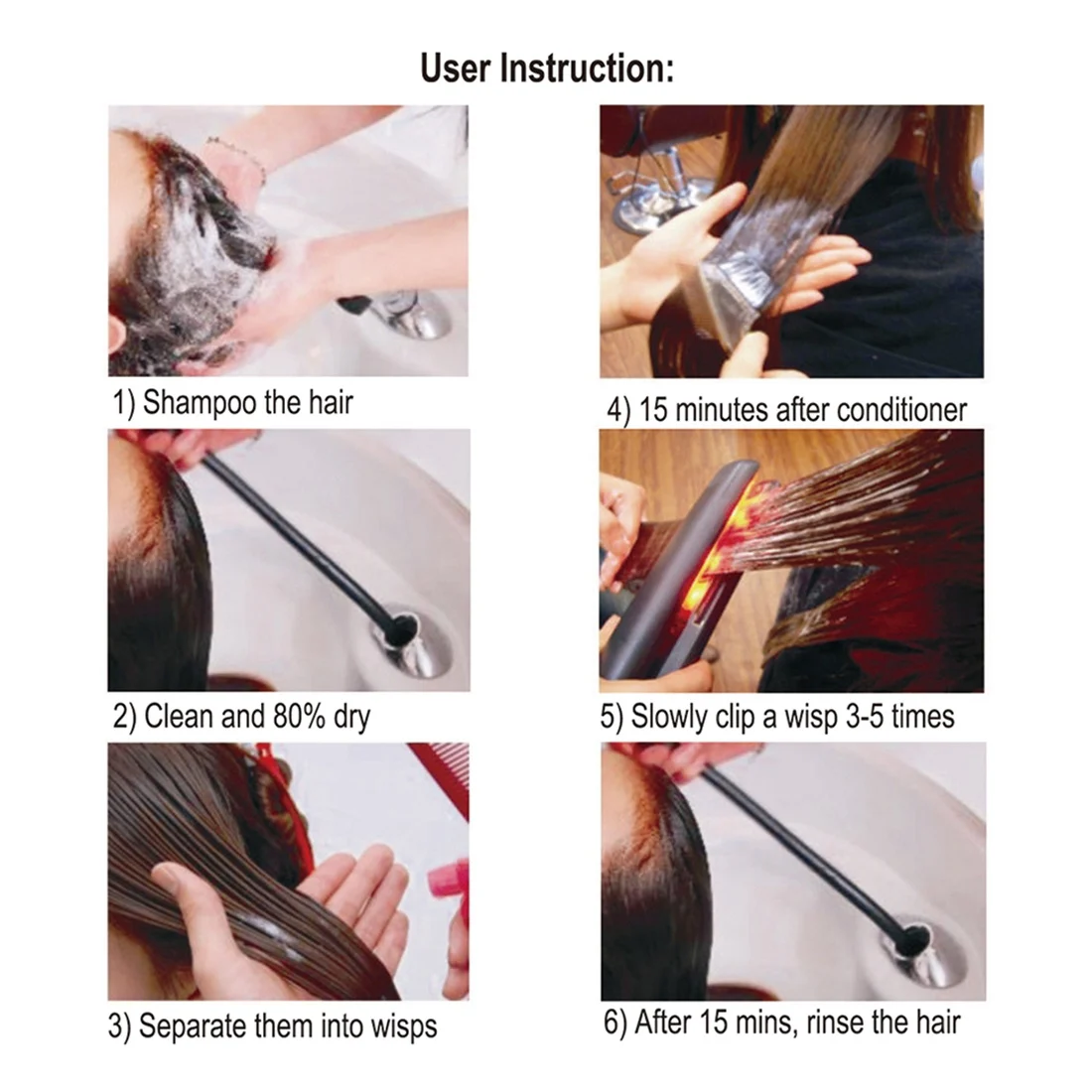 User Instruction:

1) Shampoo the hair

2) Clean and 80% dry

3) Separate them into wisps

4) 15 minutes after conditioner

5) Slowly clip a wisp 3-5 times

6) After 15 mins, rinse the hair