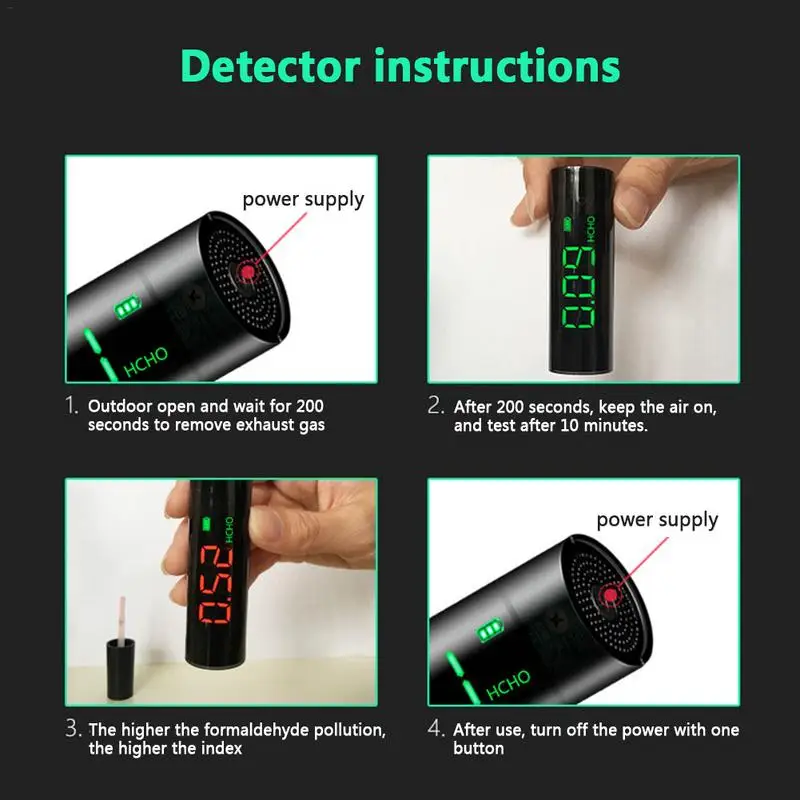 Detector instructions

power supply

HCHO

1. Outdoor open and wait for 200 seconds to remove exhaust gas

HCHO

0.09

2. After 200 seconds, keep the air on, and test after 10 minutes.

HCHO

0.52

3. The higher the formaldehyde pollution, the higher the index

power supply

HCHO

4. After use, turn off the power with one button