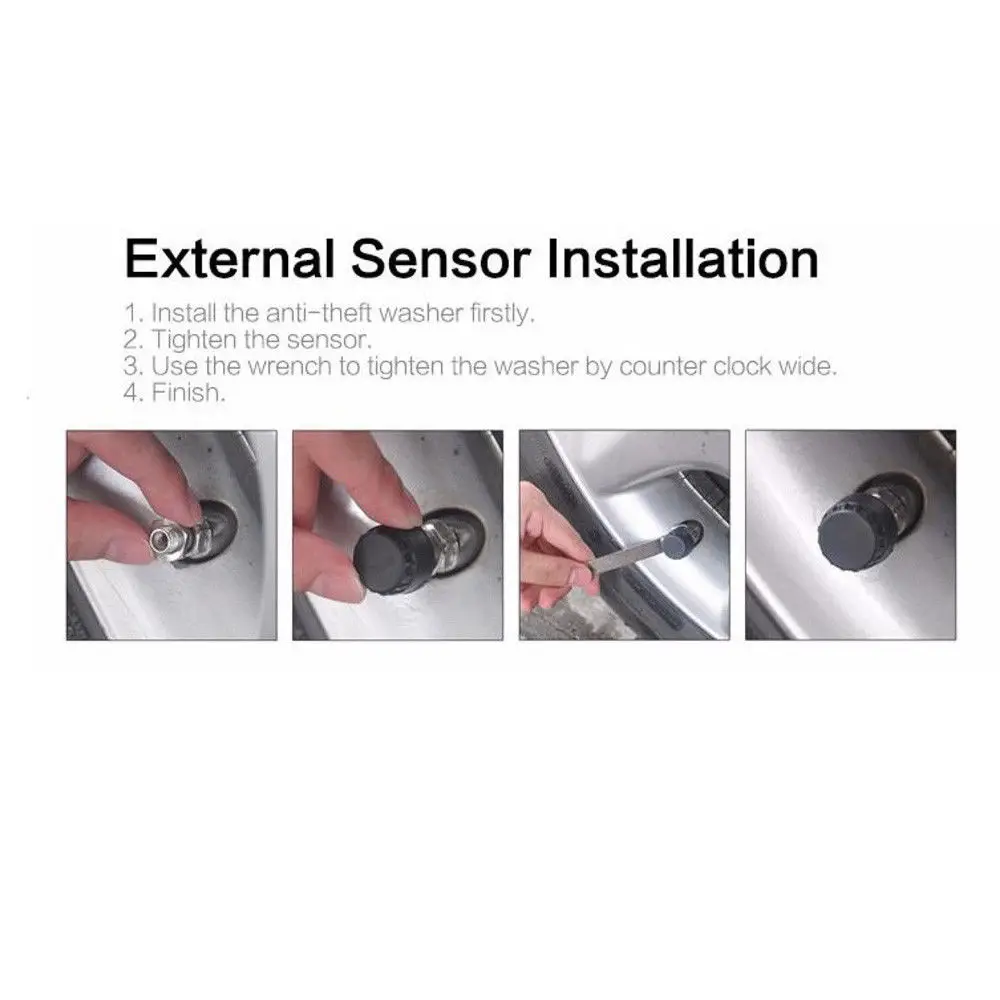 External Sensor Installation

1. Install the anti-theft washer firstly.
2. Tighten the sensor.
3. Use the wrench to tighten the washer by counter clock wide.
4. Finish.