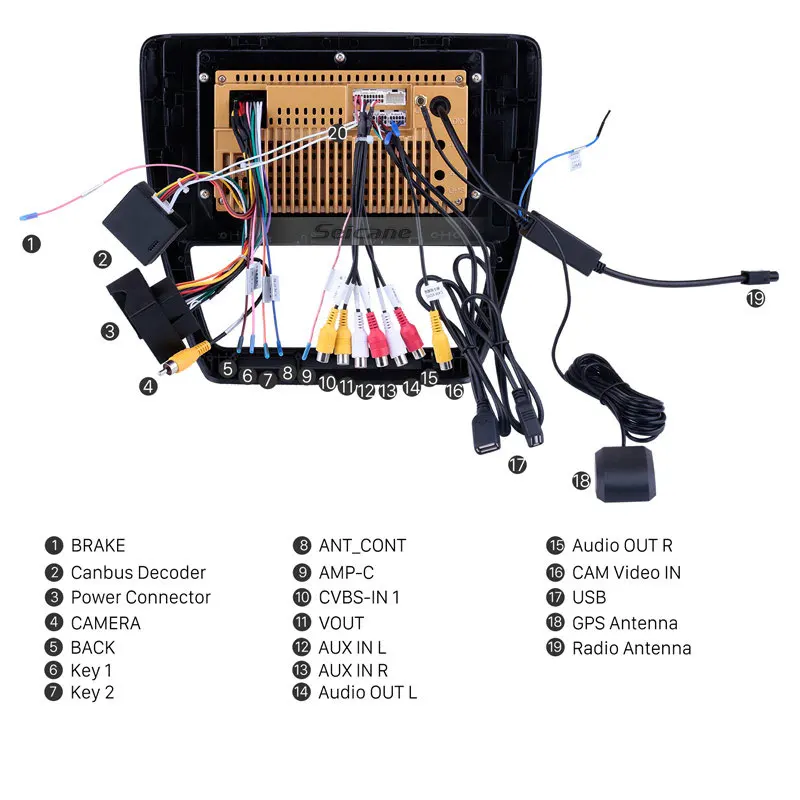 20
Seicane
1
2
3
4
5 6 7 8 9 10 11 12 13 14 15 16
17
18
19

1 BRAKE
2 Canbus Decoder
3 Power Connector
4 CAMERA
5 BACK
6 Key 1
7 Key 2

8 ANT_CONT
9 AMP-C
10 CVBS-IN 1
11 VOUT
12 AUX IN L
13 AUX IN R
14 Audio OUT L

15 Audio OUT R
16 CAM Video IN
17 USB
18 GPS Antenna
19 Radio Antenna