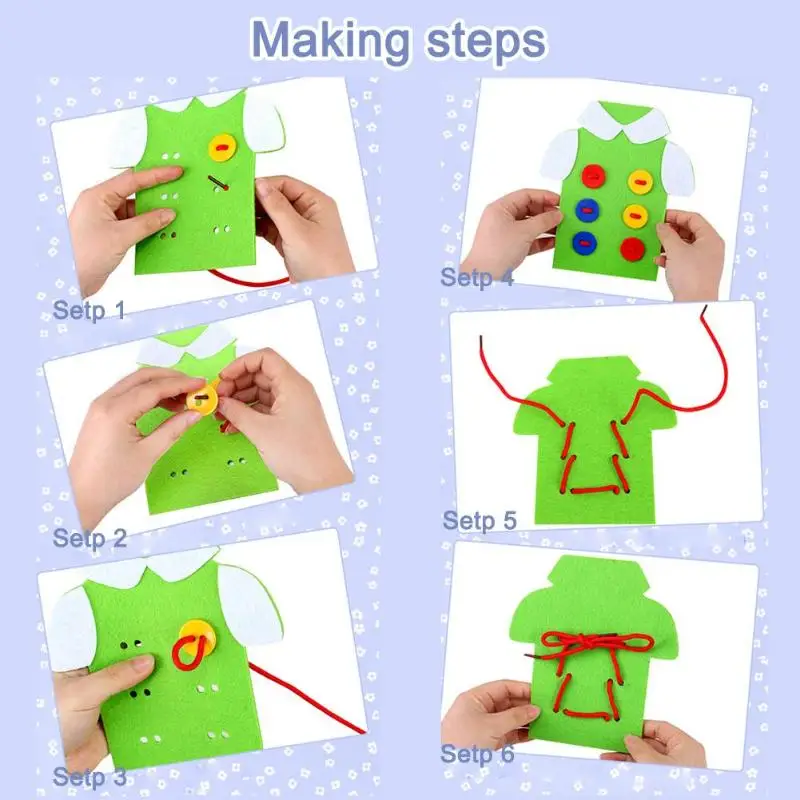 Making steps

Setp 1

Setp 2

Setp 3

Setp 4

Setp 5

Setp 6