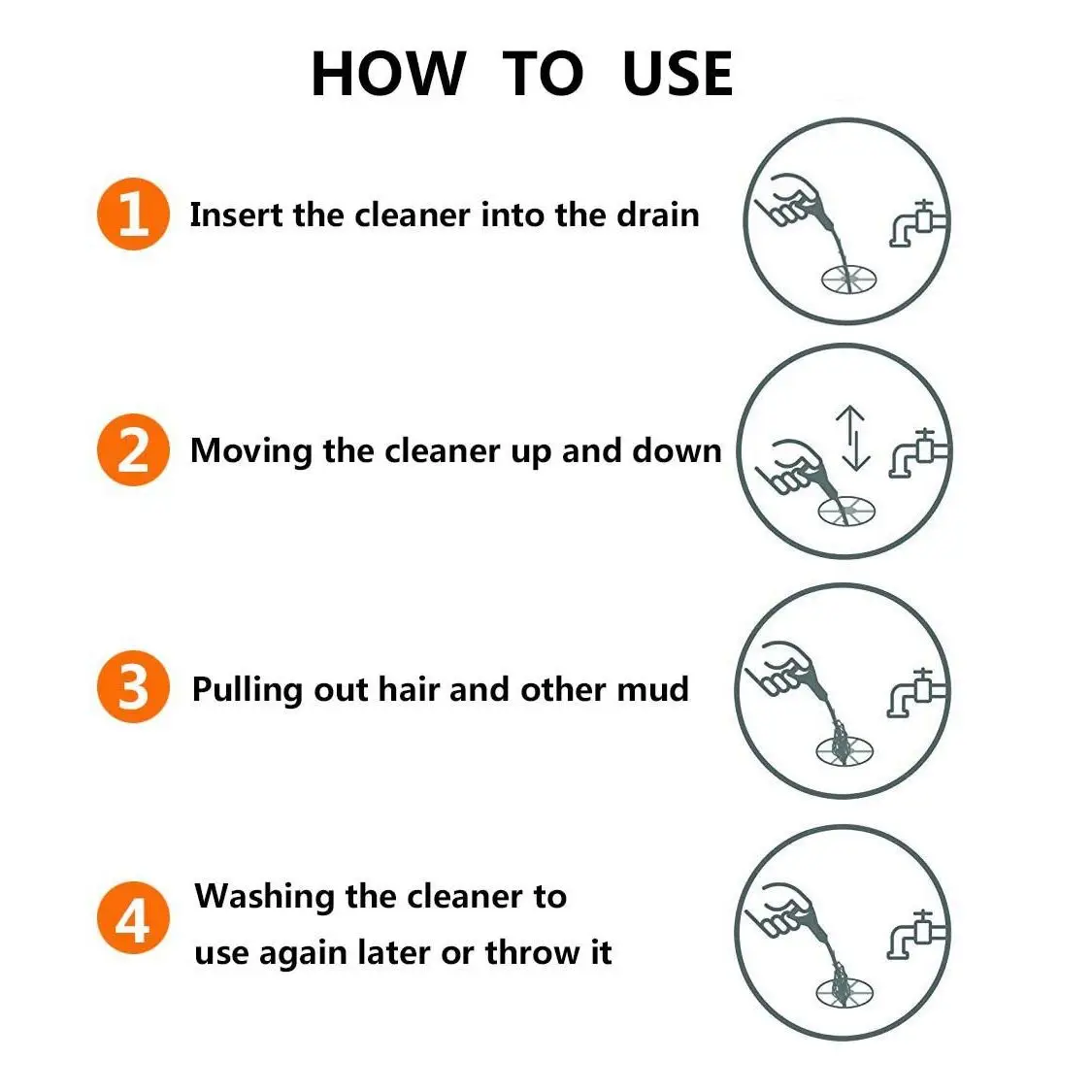 HOW TO USE

1 Insert the cleaner into the drain

2 Moving the cleaner up and down

3 Pulling out hair and other mud

4 Washing the cleaner to use again later or throw it