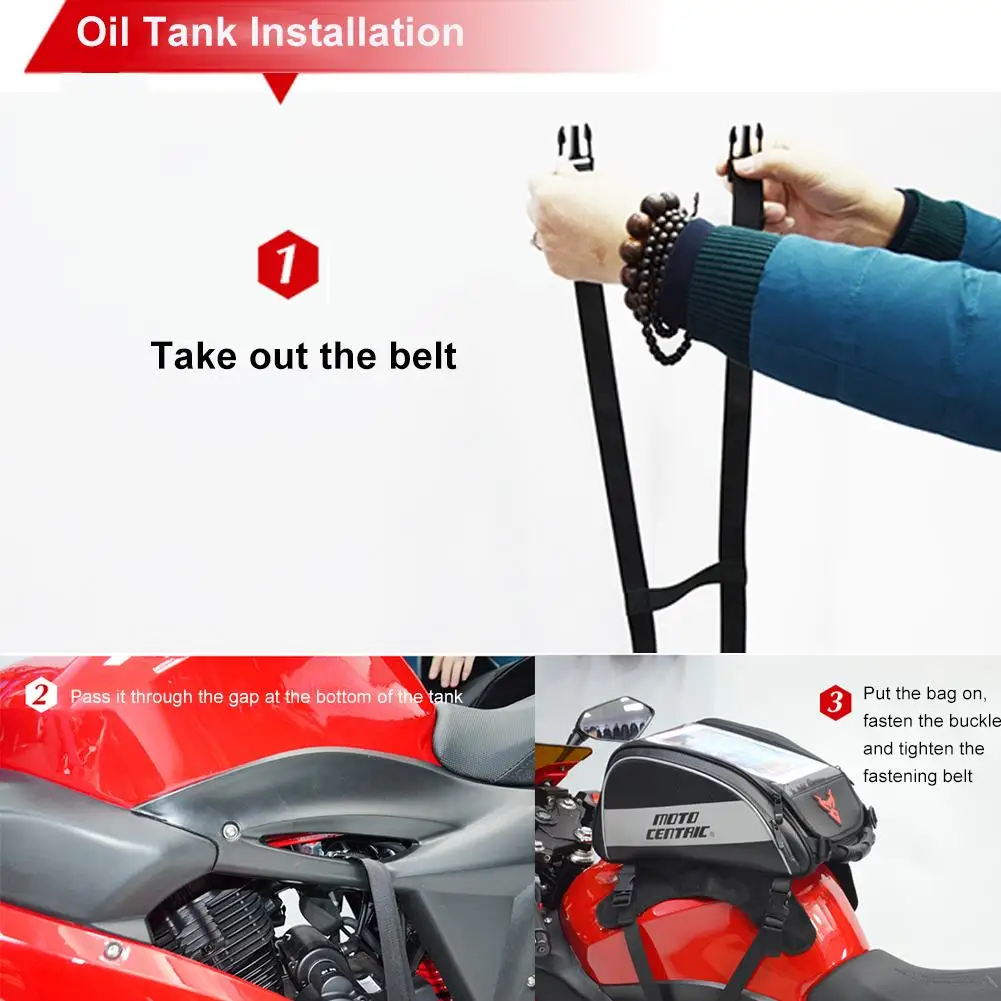 Oil Tank Installation

1

Take out the belt

2 Pass it through the gap at the bottom of the tank

3 Put the bag on, fasten the buckle and tighten the fastening belt

MOTO CENTRIC