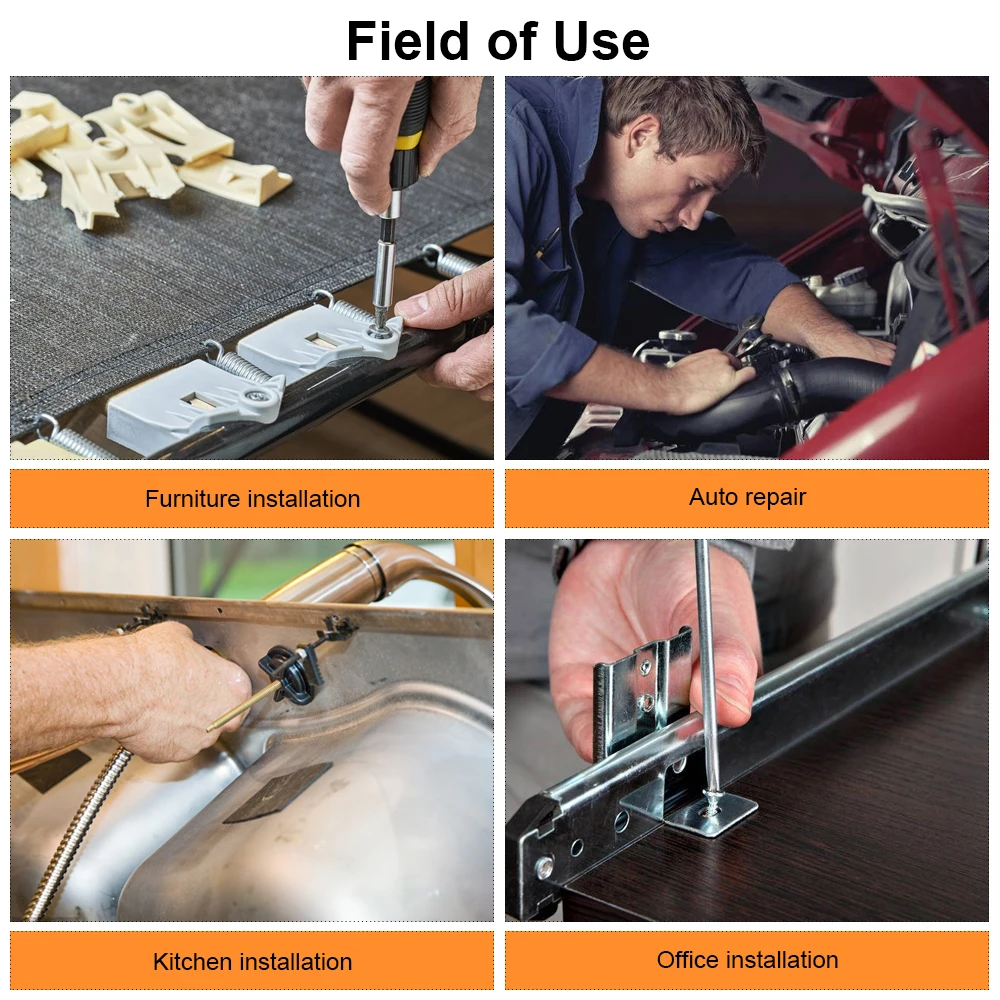 Field of Use

Furniture installation

Auto repair

Kitchen installation

Office installation